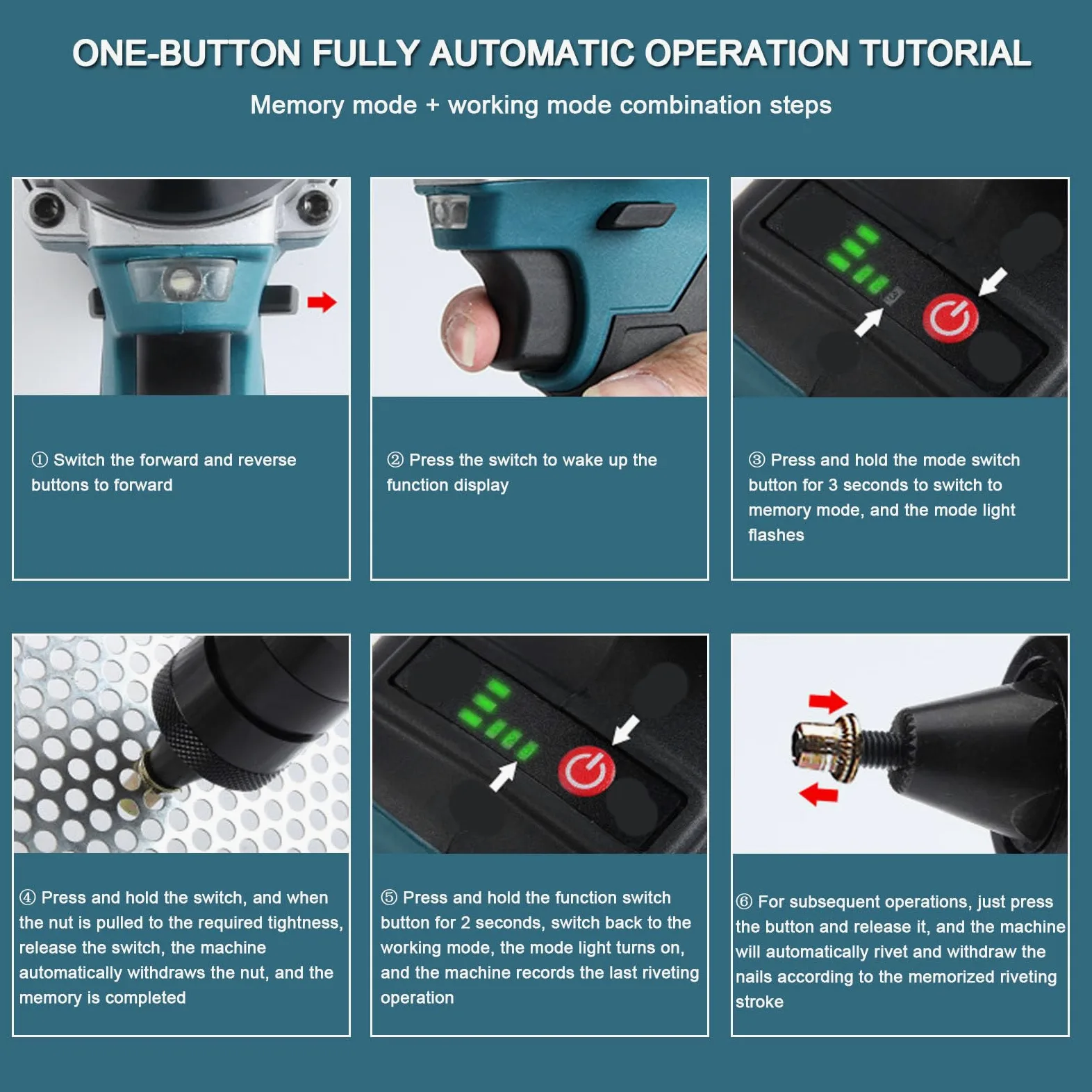 ONE-BUTTON FULLY AUTOMATIC OPERATION TUTORIAL

Memory mode + working mode combination steps

① Switch the forward and reverse buttons to forward

② Press the switch to wake up the function display

③ Press and hold the mode switch button for 3 seconds to switch to memory mode, and the mode light flashes

④ Press and hold the switch, and when the nut is pulled to the required tightness, release the switch, the machine automatically withdraws the nut, and the memory is completed

⑤ Press and hold the function switch button for 2 seconds, switch back to the working mode, the mode light turns on, and the machine records the last riveting operation

⑥ For subsequent operations, just press the button and release it, and the machine will automatically rivet and withdraw the nails according to the memorized riveting stroke