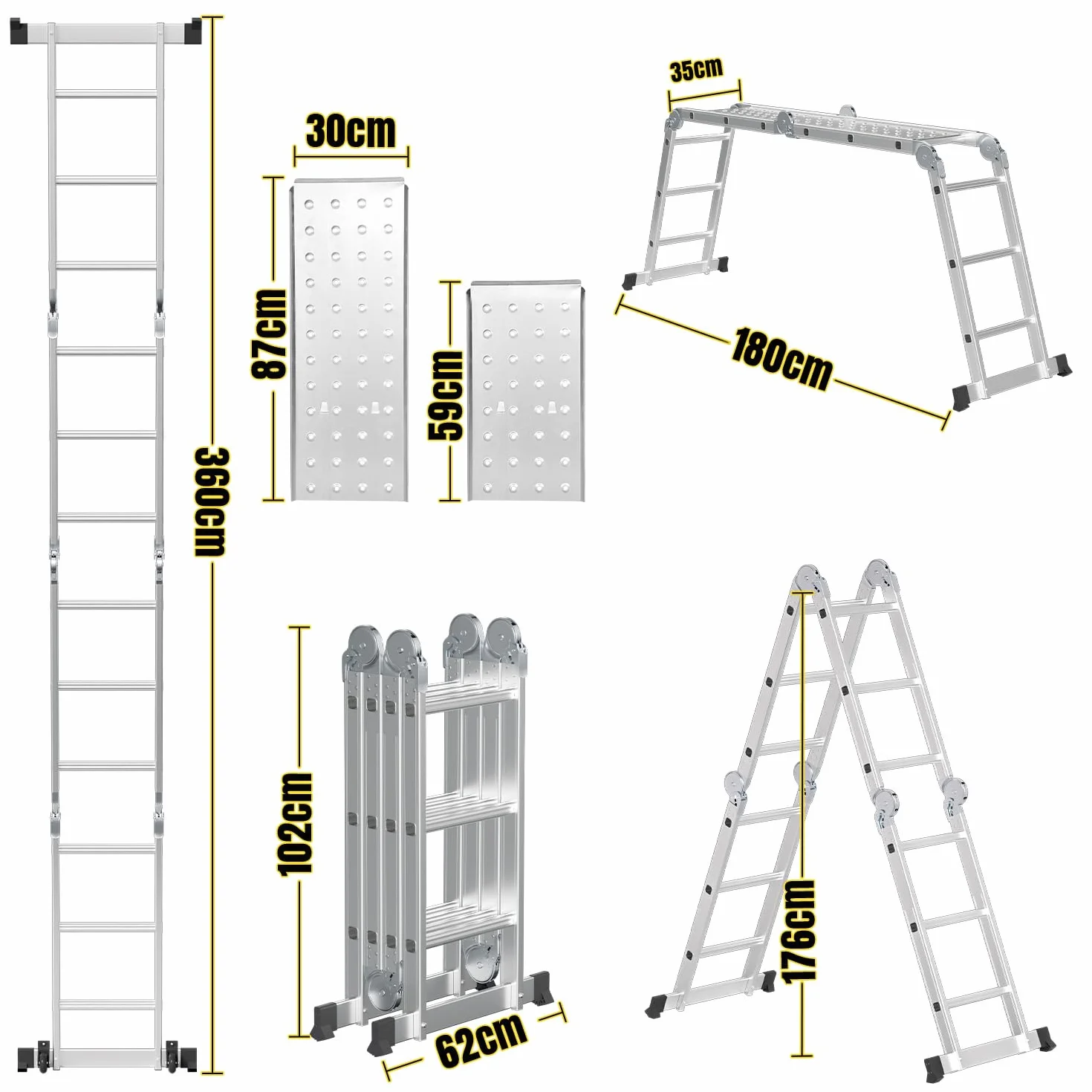 360cm

30cm

87cm

59cm

35cm

180cm

102cm

62cm

176cm