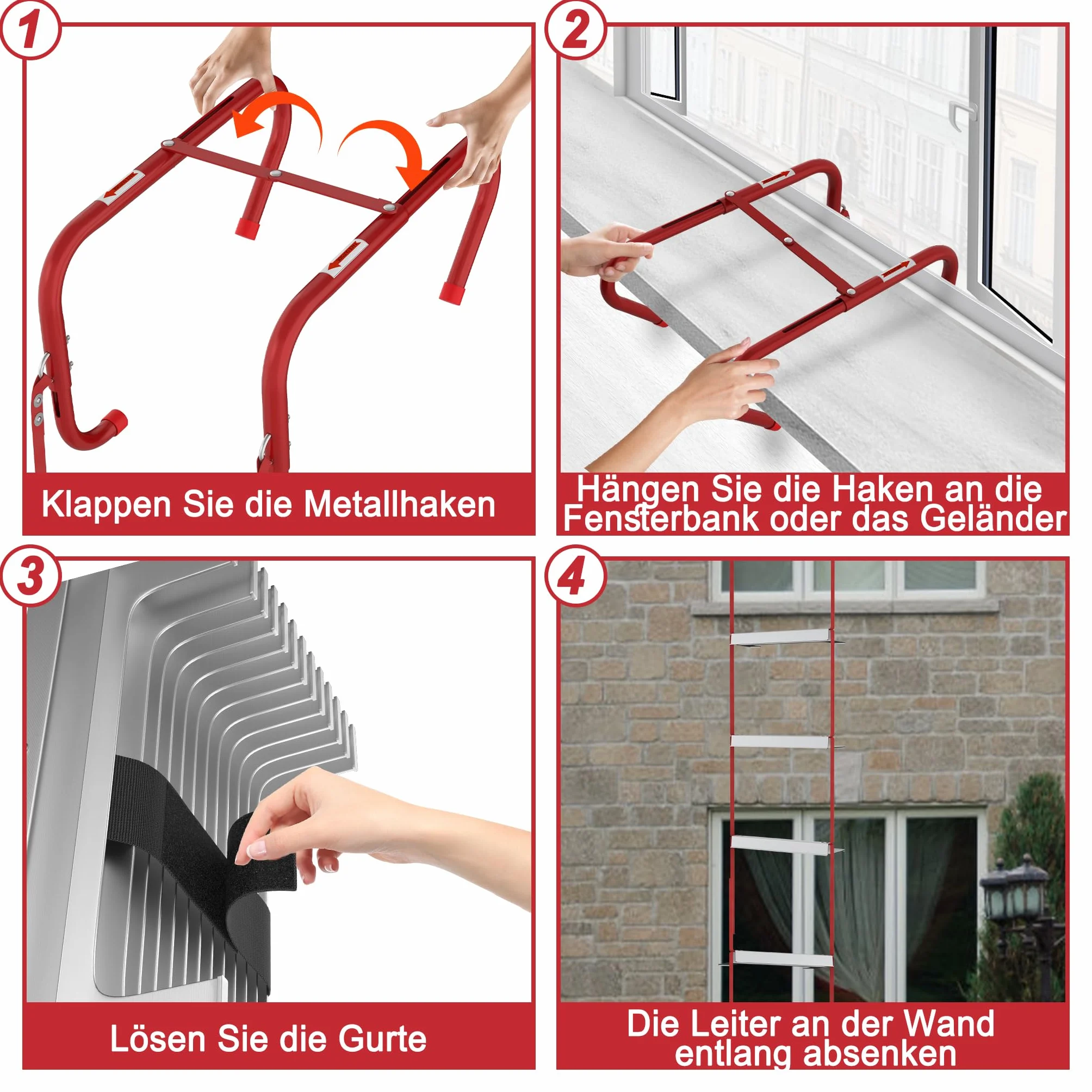 1

Klappen Sie die Metallhaken

2

Hängen Sie die Haken an die Fensterbank oder das Geländer

3

Lösen Sie die Gurte

4

Die Leiter an der Wand entlang absenken