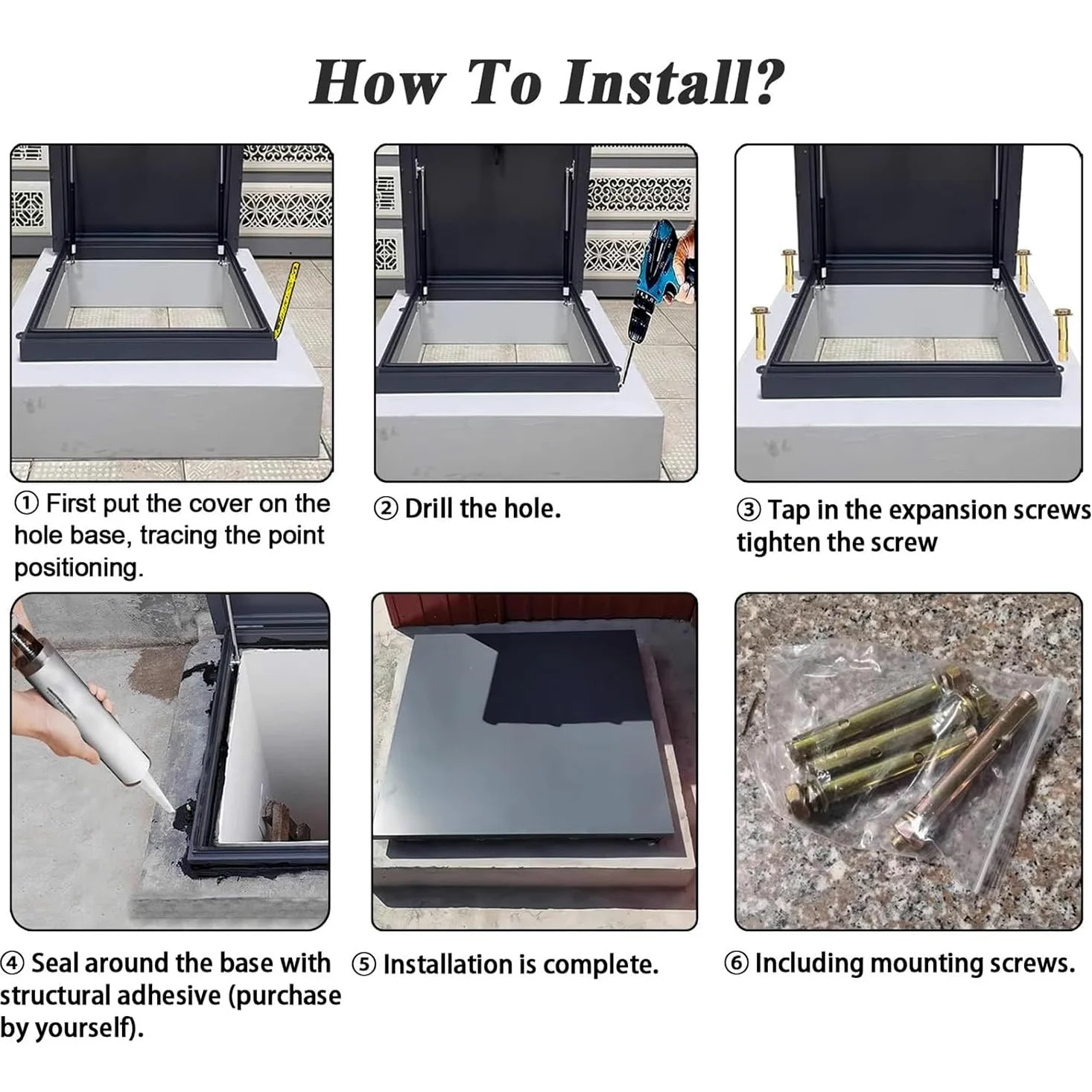 How To Install?

① First put the cover on the hole base, tracing the point positioning.

② Drill the hole.

③ Tap in the expansion screws tighten the screw

④ Seal around the base with structural adhesive (purchase by yourself).

⑤ Installation is complete.

⑥ Including mounting screws.