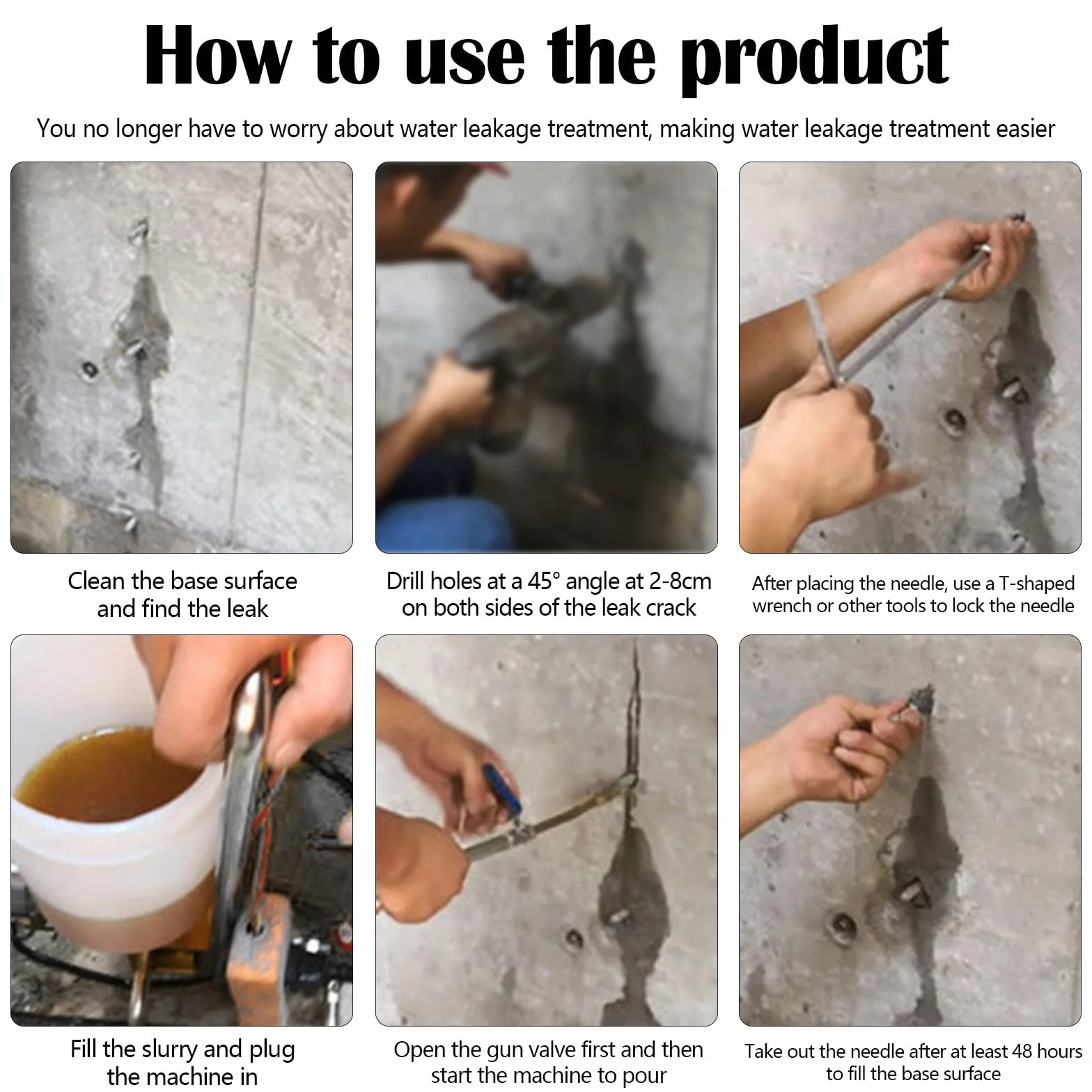 How to use the product

You no longer have to worry about water leakage treatment, making water leakage treatment easier

Clean the base surface and find the leak

Drill holes at a 45° angle at 2-8cm on both sides of the leak crack

After placing the needle, use a T-shaped wrench or other tools to lock the needle

Fill the slurry and plug the machine in

Open the gun valve first and then start the machine to pour

Take out the needle after at least 48 hours to fill the base surface