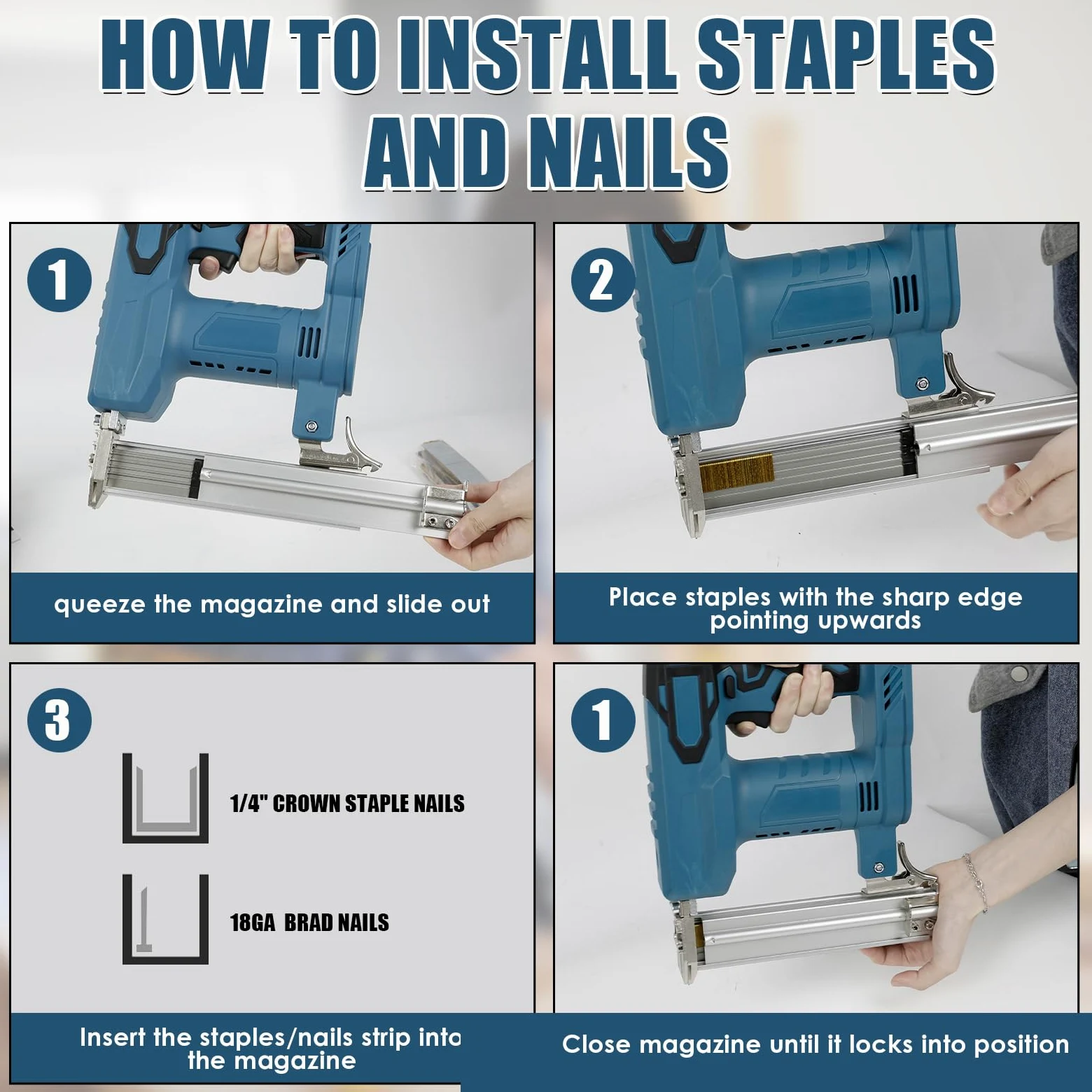 HOW TO INSTALL STAPLES AND NAILS

1

queeze the magazine and slide out

2

Place staples with the sharp edge pointing upwards

3

1/4" CROWN STAPLE NAILS

18GA BRAD NAILS

Insert the staples/nails strip into the magazine

1

Close magazine until it locks into position