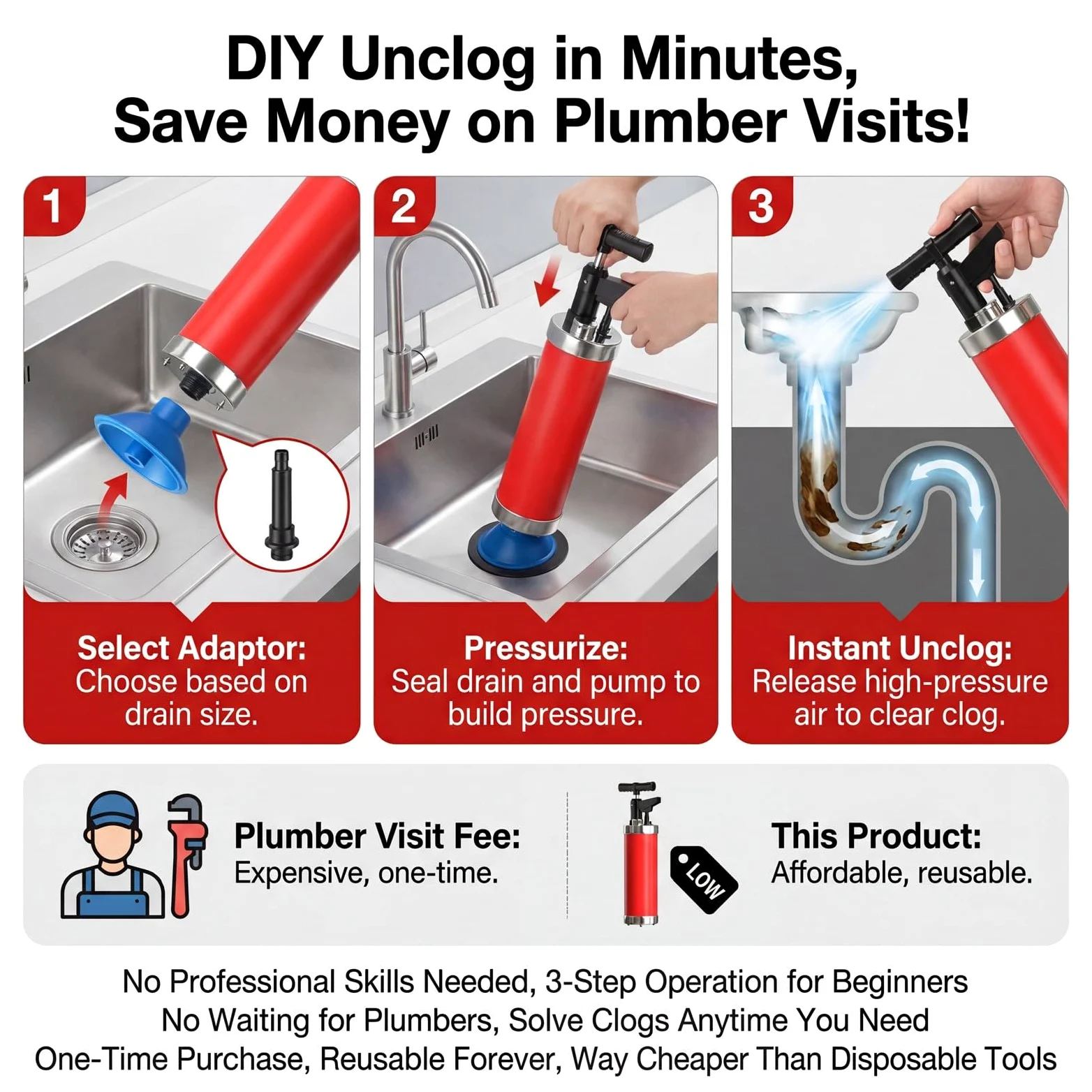 DIY Unclog in Minutes, Save Money on Plumber Visits!

1

Select Adaptor: Choose based on drain size.

2

Pressurize: Seal drain and pump to build pressure.

3

Instant Unclog: Release high-pressure air to clear clog.

Plumber Visit Fee: Expensive, one-time.

LOW

This Product: Affordable, reusable.

No Professional Skills Needed, 3-Step Operation for Beginners
No Waiting for Plumbers, Solve Clogs Anytime You Need
One-Time Purchase, Reusable Forever, Way Cheaper Than Disposable Tools