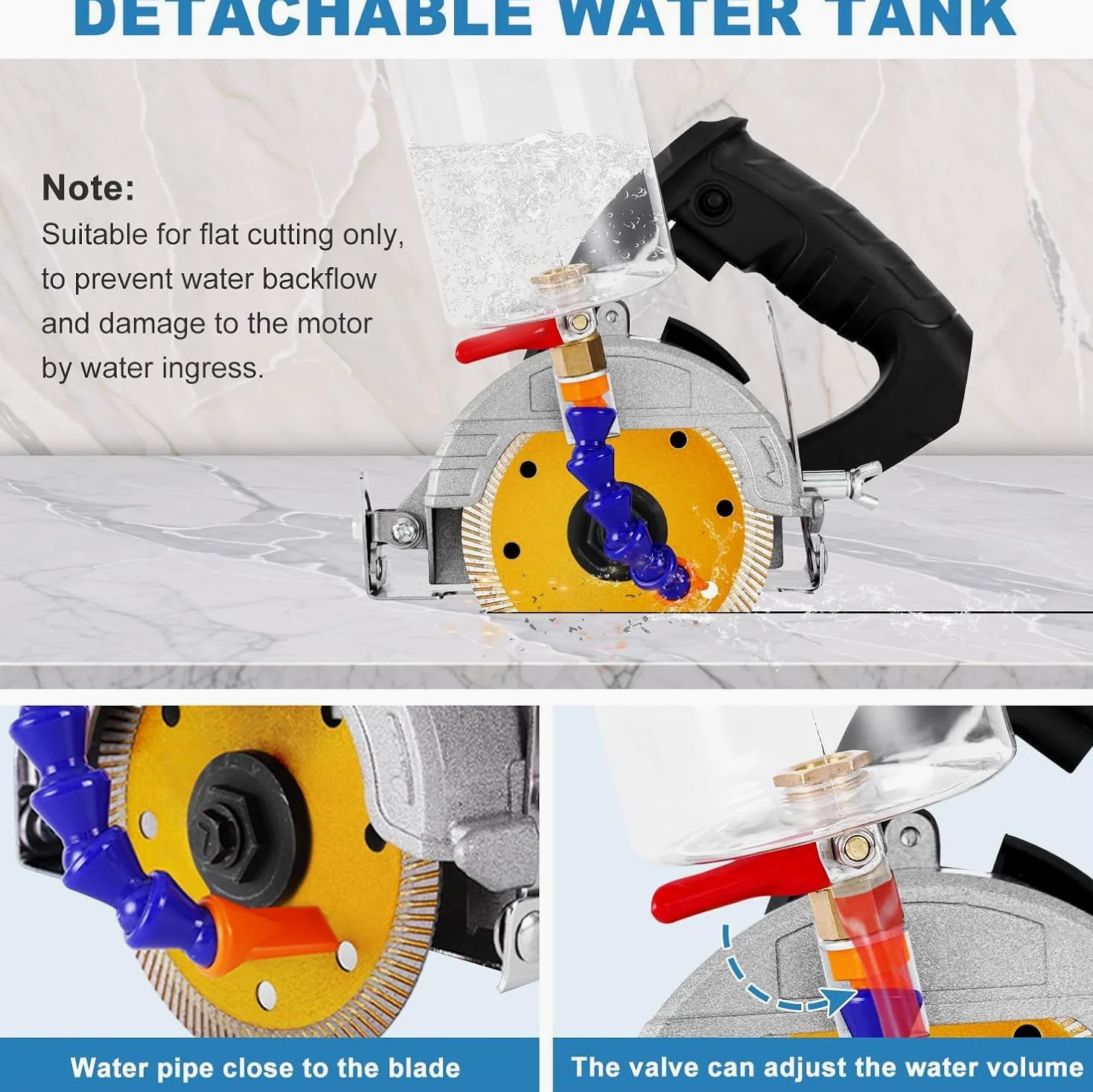 DETACHABLE WATER TANK

Note:
Suitable for flat cutting only, to prevent water backflow and damage to the motor by water ingress.

Water pipe close to the blade

The valve can adjust the water volume