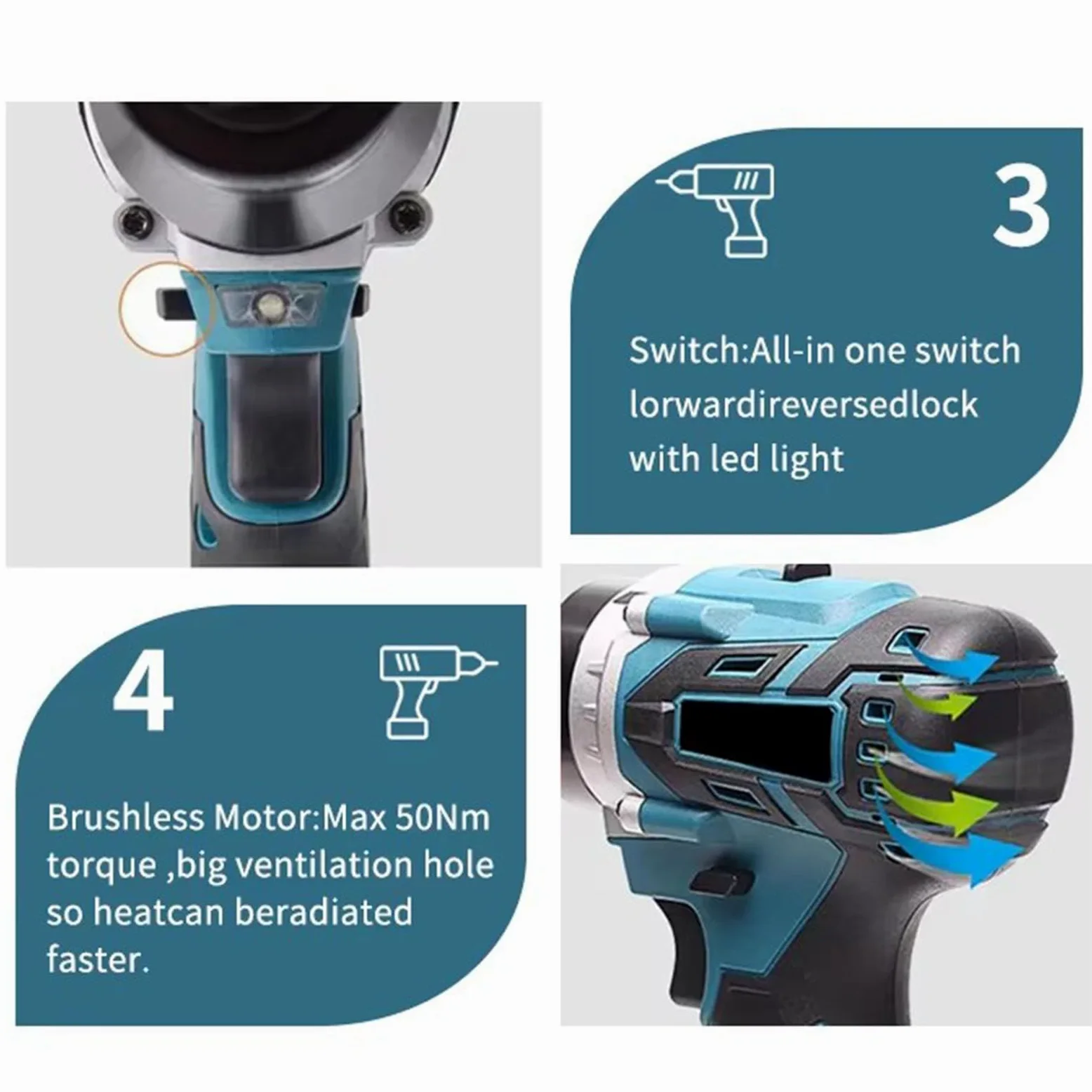 3

Switch:All-in one switch lorwardireversedlock with led light

4

Brushless Motor:Max 50Nm torque ,big ventilation hole so heatcan beradiated faster.