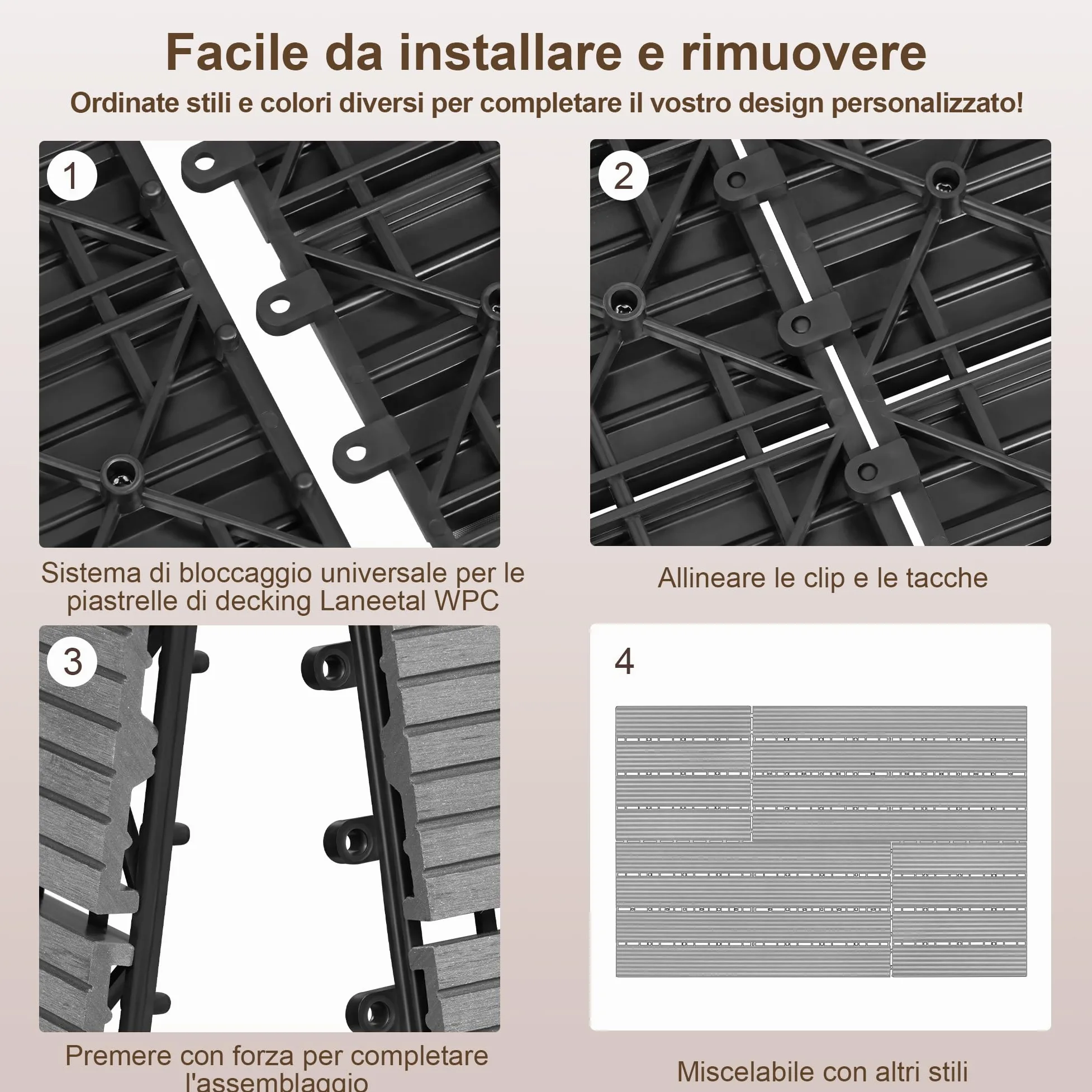 Facile da installare e rimuovere

Ordinate stili e colori diversi per completare il vostro design personalizzato!

1

Sistema di bloccaggio universale per le piastrelle di decking Laneetal WPC

2

Allineare le clip e le tacche

3

Premere con forza per completare l'assemblaggio

4

Miscelabile con altri stili