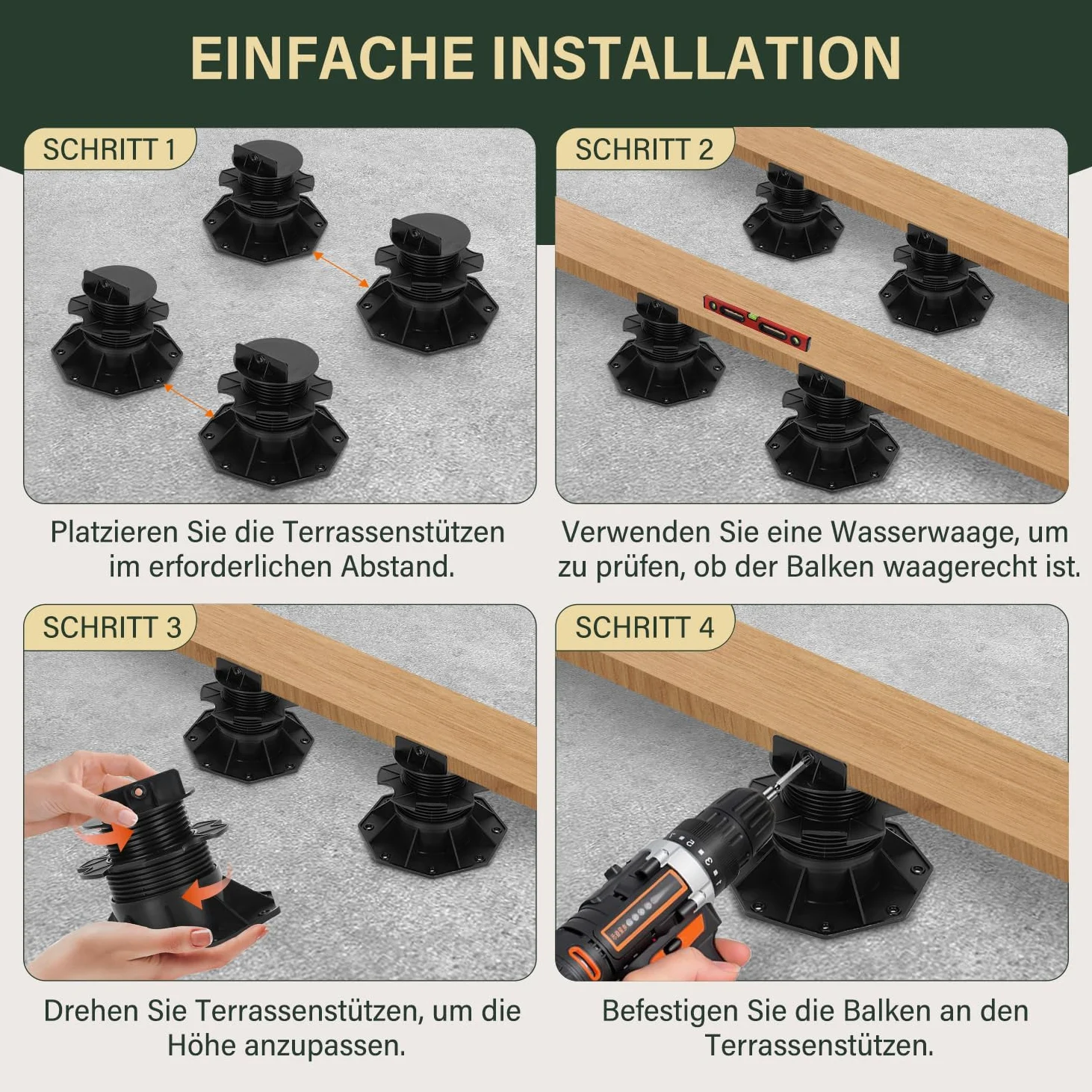 EINFACHE INSTALLATION

SCHRITT 1

Platzieren Sie die Terrassenstützen im erforderlichen Abstand.

SCHRITT 2

Verwenden Sie eine Wasserwaage, um zu prüfen, ob der Balken waagerecht ist.

SCHRITT 3

Drehen Sie Terrassenstützen, um die Höhe anzupassen.

SCHRITT 4

Befestigen Sie die Balken an den Terrassenstützen.