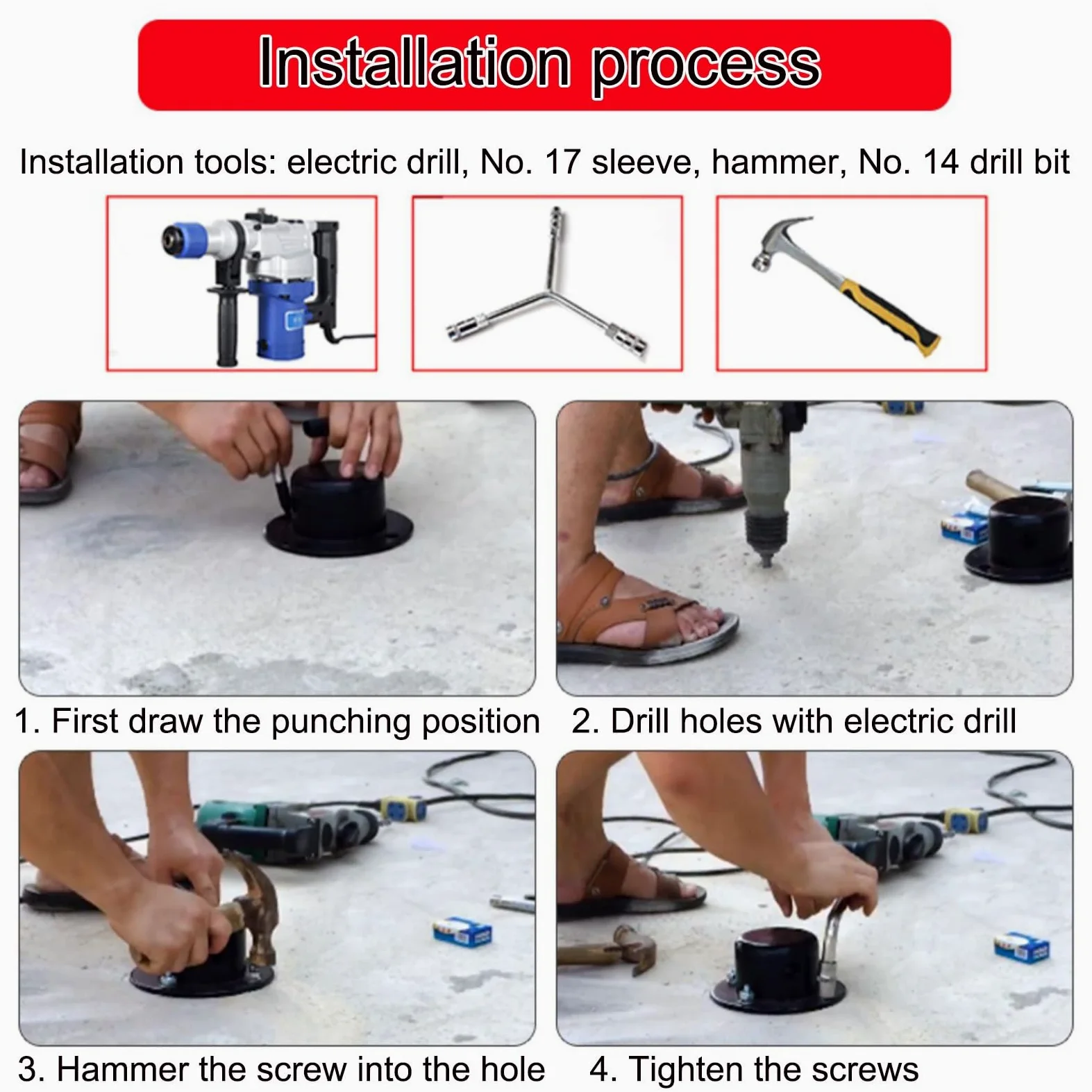 Installation process

Installation tools: electric drill, No. 17 sleeve, hammer, No. 14 drill bit

1. First draw the punching position

2. Drill holes with electric drill

3. Hammer the screw into the hole

4. Tighten the screws