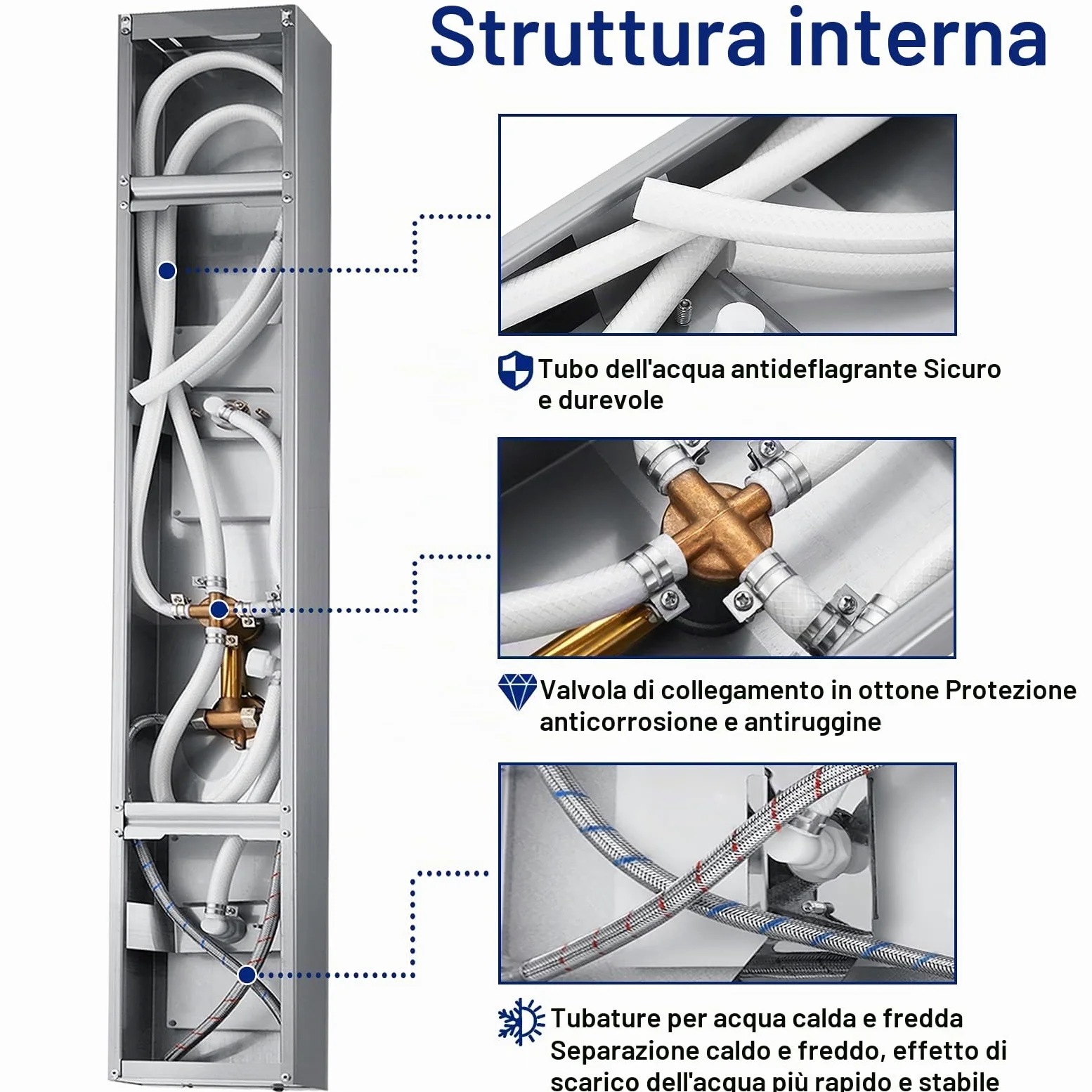 Struttura interna

Tubo dell'acqua antideflagrante Sicuro e durevole

Valvola di collegamento in ottone Protezione anticorrosione e antiruggine

Tubature per acqua calda e fredda Separazione caldo e freddo, effetto di scarico dell'acqua più rapido e stabile