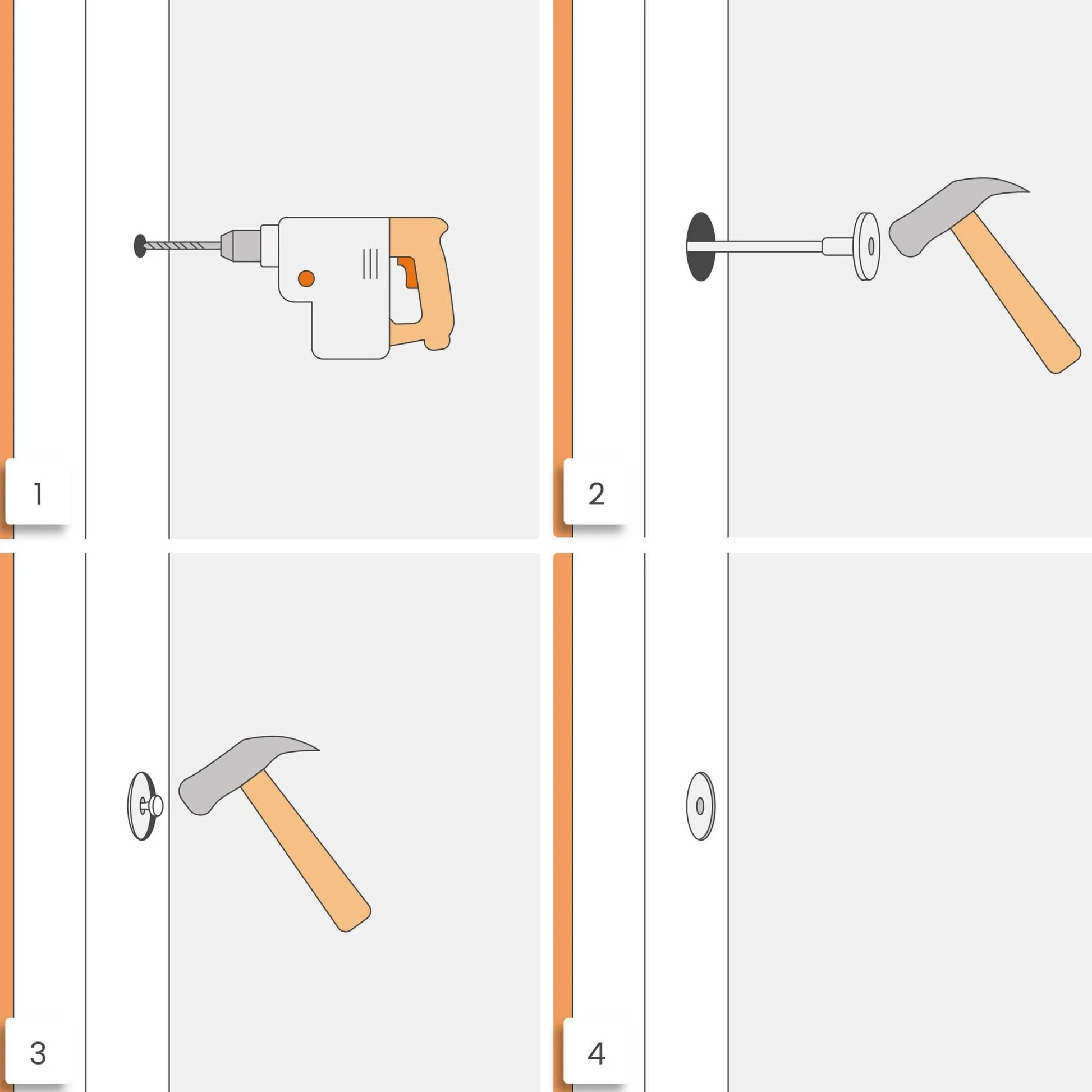 1

2

3

4