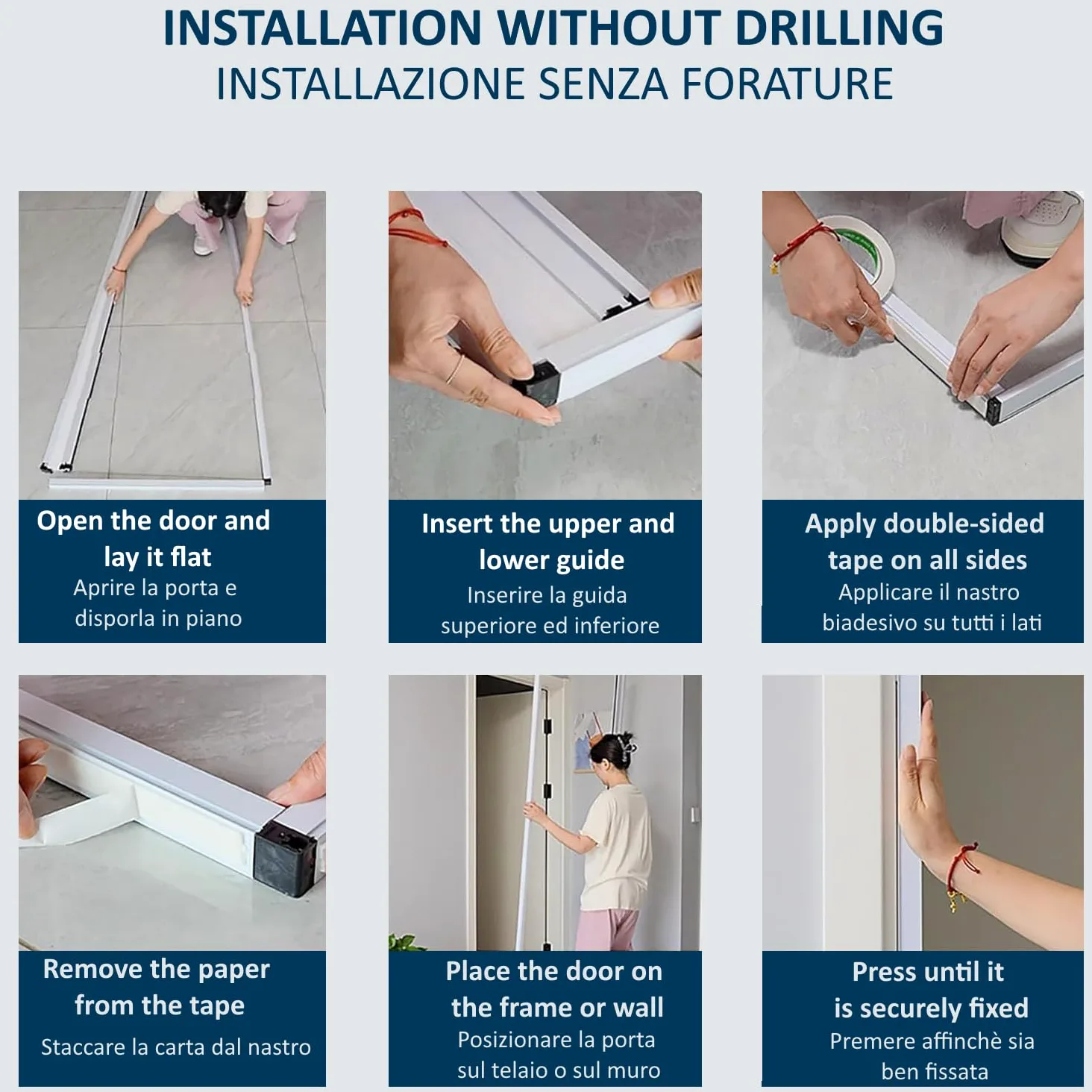 INSTALLATION WITHOUT DRILLING
INSTALLAZIONE SENZA FORATURE

Open the door and lay it flat
Aprire la porta e disporla in piano

Insert the upper and lower guide
Inserire la guida superiore ed inferiore

Apply double-sided tape on all sides
Applicare il nastro biadesivo su tutti i lati

Remove the paper from the tape
Staccare la carta dal nastro

Place the door on the frame or wall
Posizionare la porta sul telaio o sul muro

Press until it is securely fixed
Premere affinchè sia ben fissata