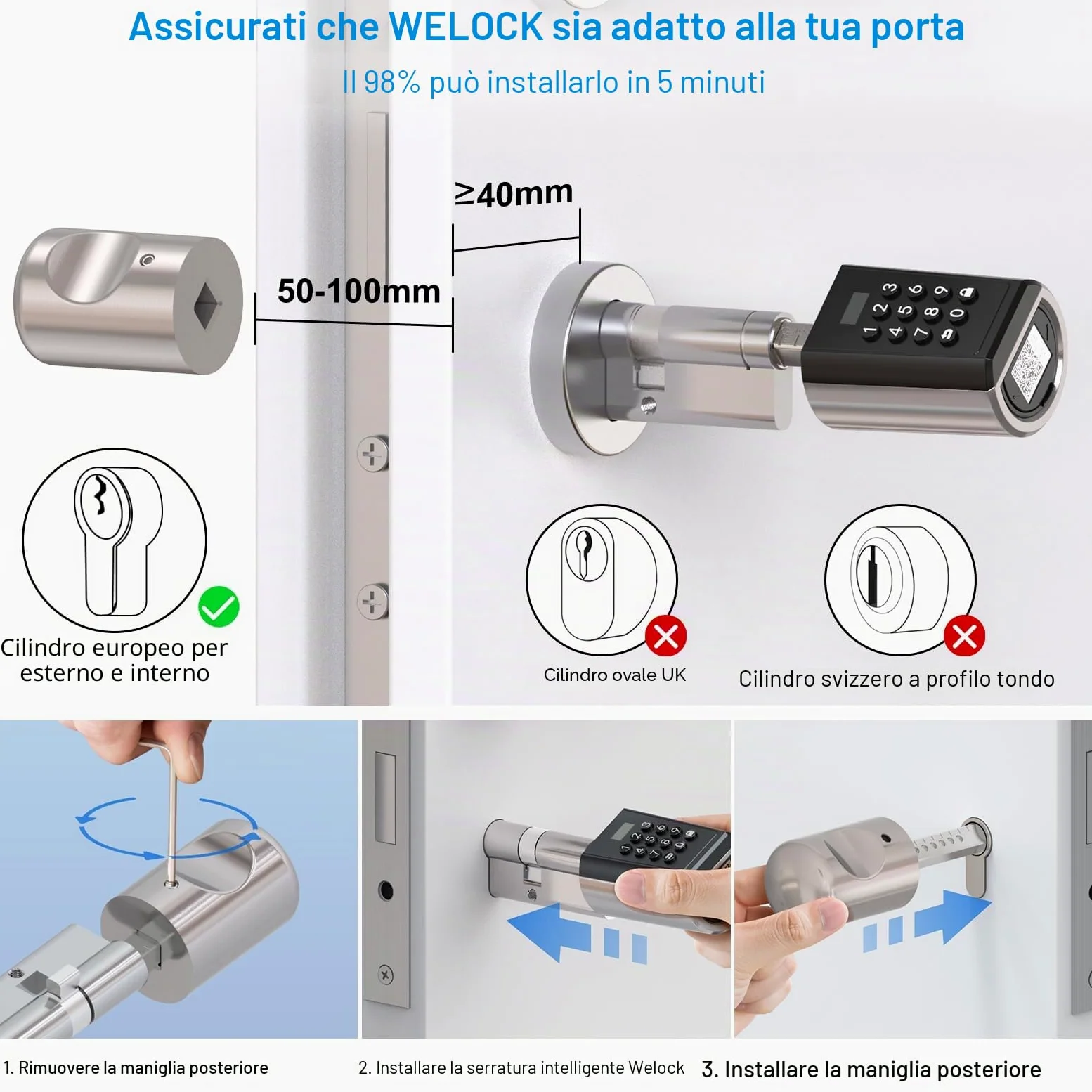 Assicurati che WELOCK sia adatto alla tua porta

Il 98% può installarlo in 5 minuti

≥40mm

50-100mm

1 2 3 4 5 6 7 8 9 0

Cilindro europeo per esterno e interno

Cilindro ovale UK

Cilindro svizzero a profilo tondo

1. Rimuovere la maniglia posteriore

2. Installare la serratura intelligente Welock

3. Installare la maniglia posteriore