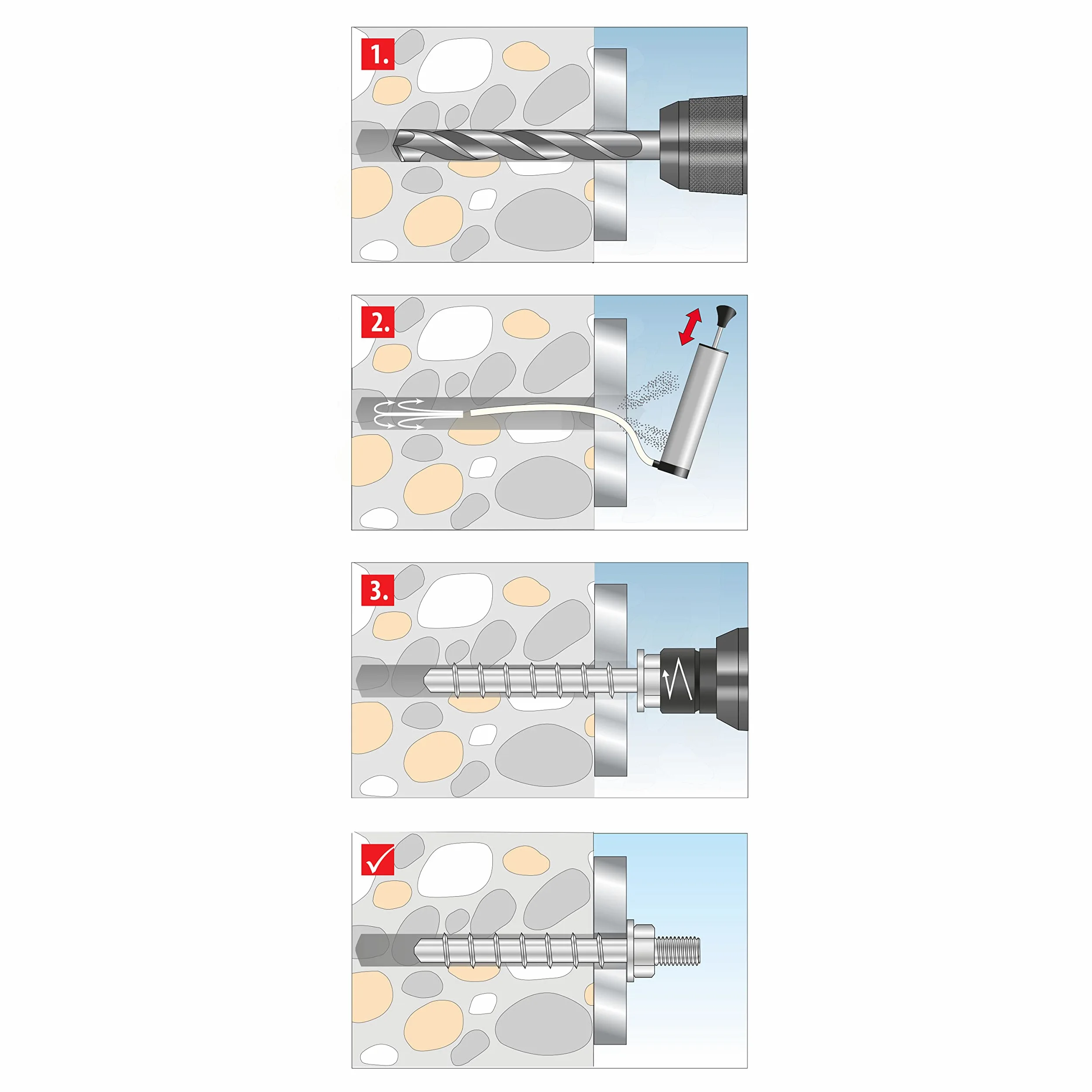 1.

2.

3.