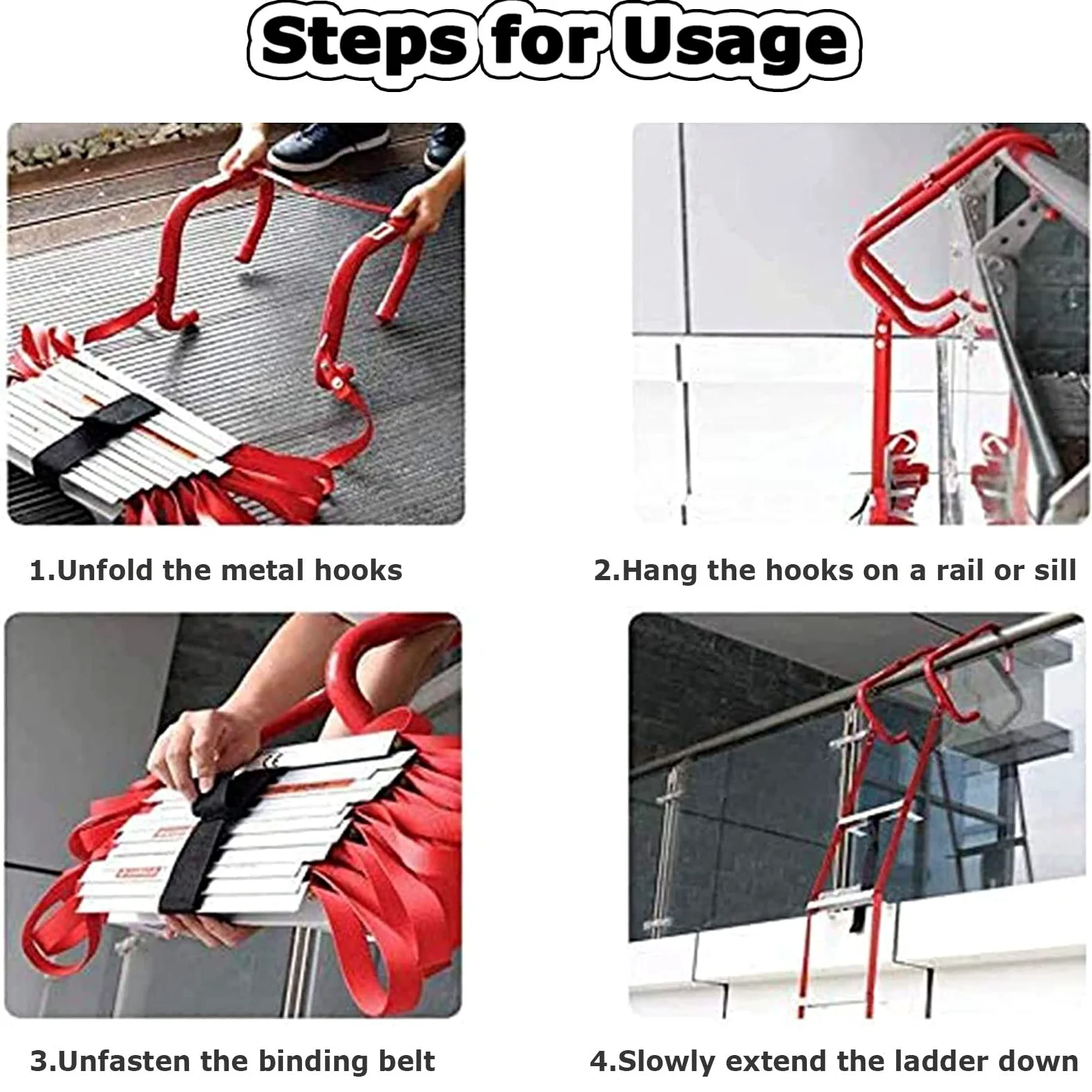 Steps for Usage

1.Unfold the metal hooks

2.Hang the hooks on a rail or sill

3.Unfasten the binding belt

4.Slowly extend the ladder down