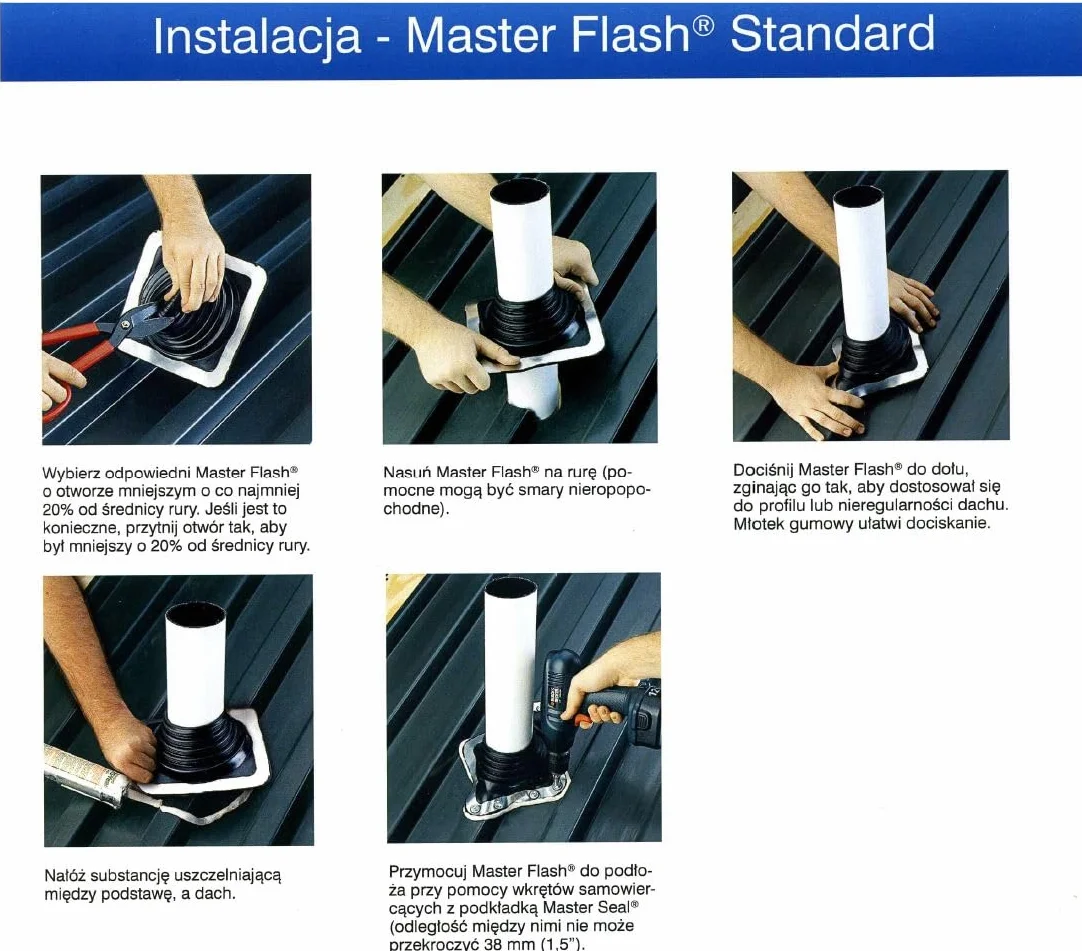 Instalacja - Master Flash® Standard

Wybierz odpowiedni Master Flash® o otworze mniejszym o co najmniej 20% od średnicy rury. Jeśli jest to konieczne, przytnij otwór tak, aby był mniejszy o 20% od średnicy rury.

Nasuń Master Flash® na rurę (pomocne mogą być smary nieropopochodne).

Dociśnij Master Flash® do dołu, zginając go tak, aby dostosował się do profilu lub nieregularności dachu. Młotek gumowy ułatwi dociskanie.

Nałóż substancję uszczelniającą między podstawę, a dach.

Przymocuj Master Flash® do podłoża przy pomocy wkrętów samowiercących z podkładką Master Seal® (odległość między nimi nie może przekroczyć 38 mm (1,5").