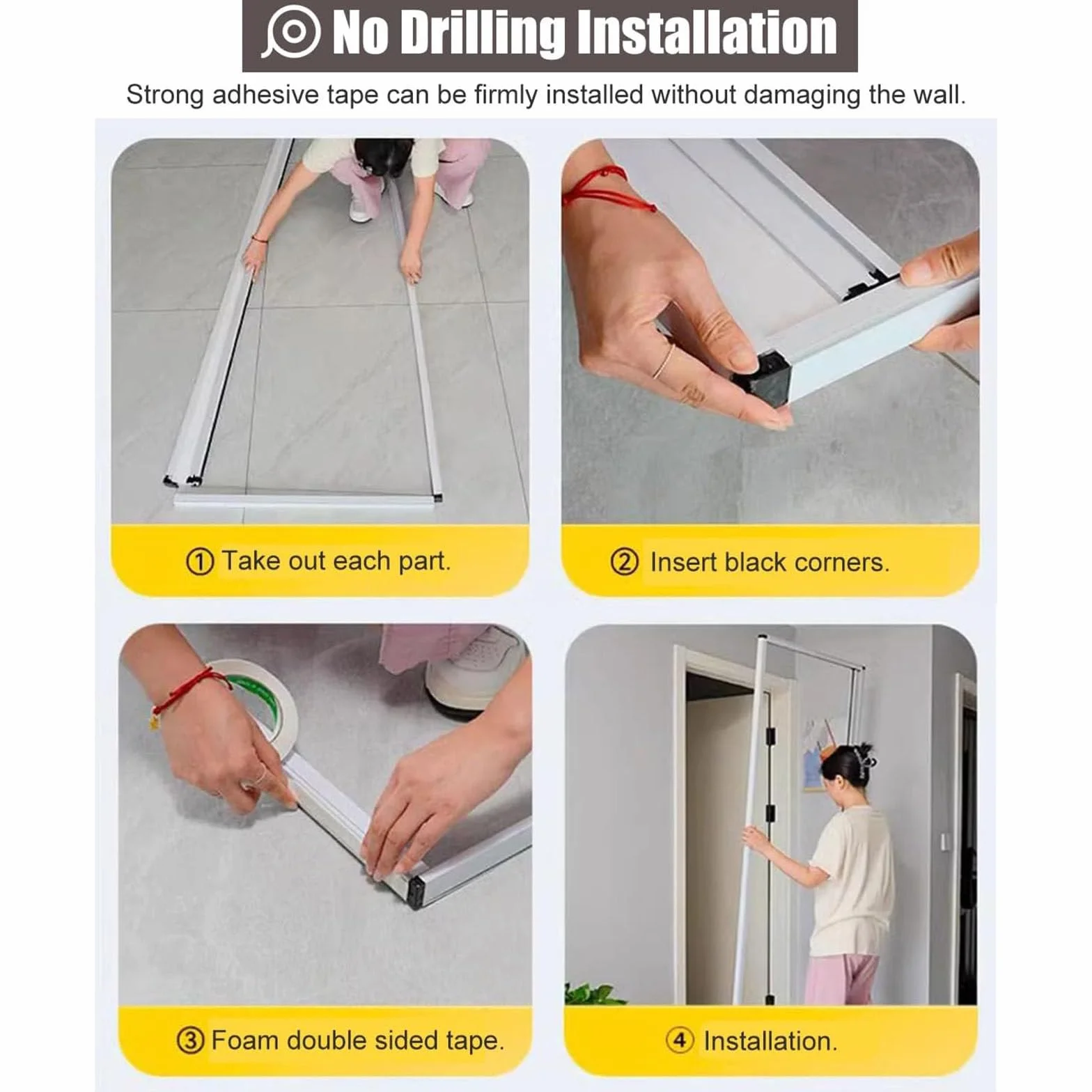 No Drilling Installation

Strong adhesive tape can be firmly installed without damaging the wall.

① Take out each part.

② Insert black corners.

③ Foam double sided tape.

④ Installation.