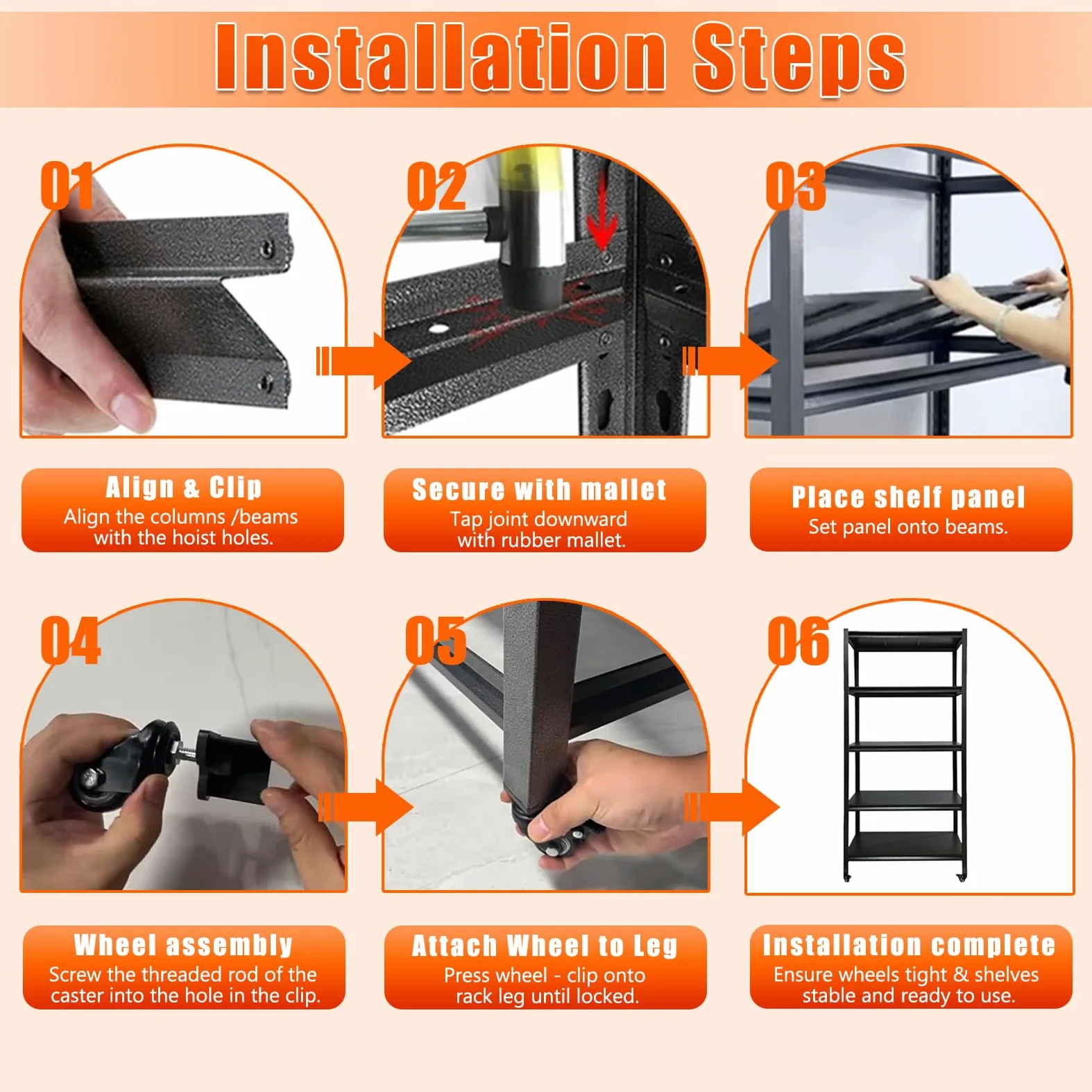 Installation Steps

01

02

03

Align & Clip
Align the columns /beams with the hoist holes.

Secure with mallet
Tap joint downward with rubber mallet.

Place shelf panel
Set panel onto beams.

04

05

06

Wheel assembly
Screw the threaded rod of the caster into the hole in the clip.

Attach Wheel to Leg
Press wheel - clip onto rack leg until locked.

Installation complete
Ensure wheels tight & shelves stable and ready to use.