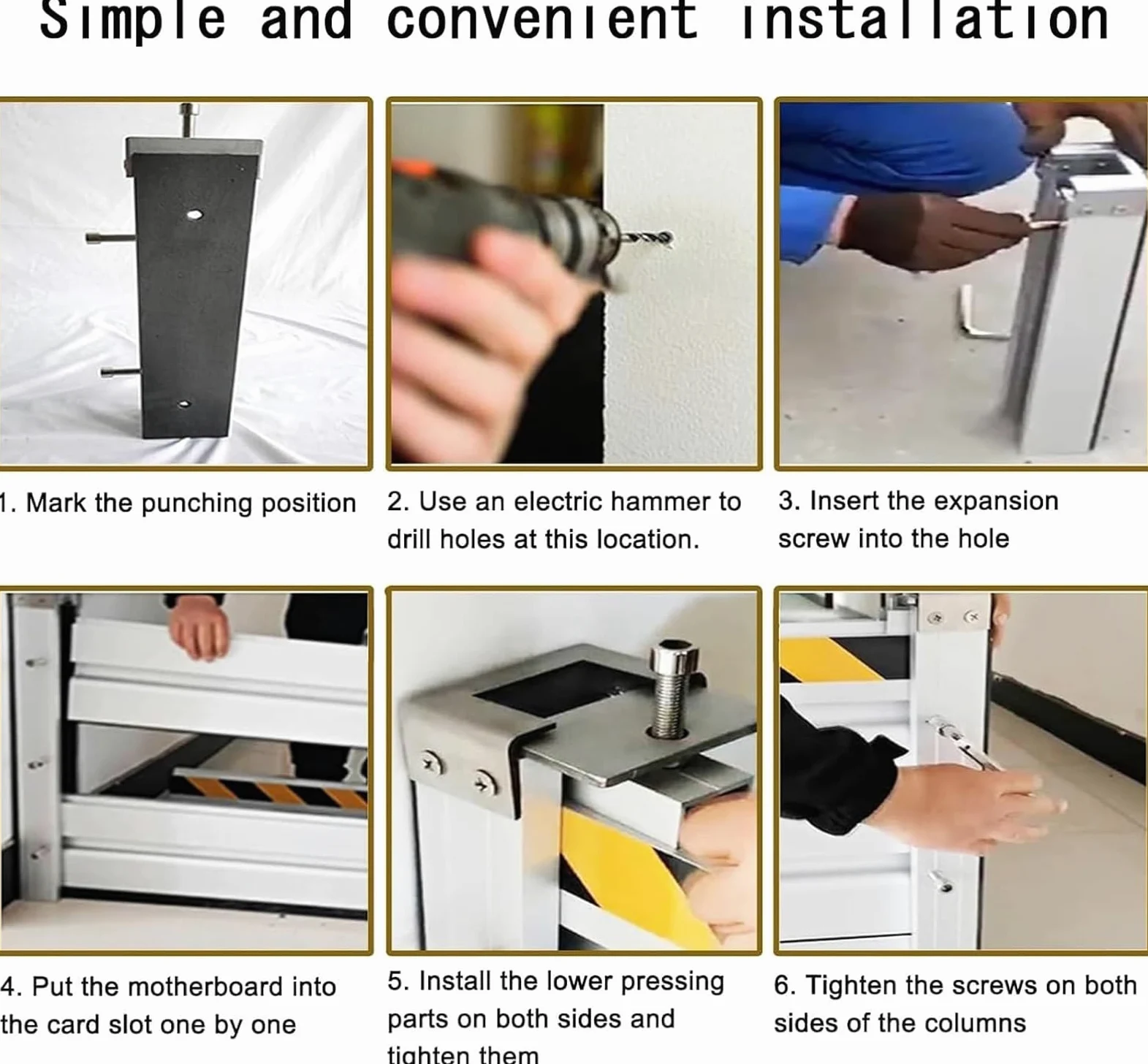 Simple and convenient installation

1. Mark the punching position

2. Use an electric hammer to drill holes at this location.

3. Insert the expansion screw into the hole

4. Put the motherboard into the card slot one by one

5. Install the lower pressing parts on both sides and tighten them

6. Tighten the screws on both sides of the columns