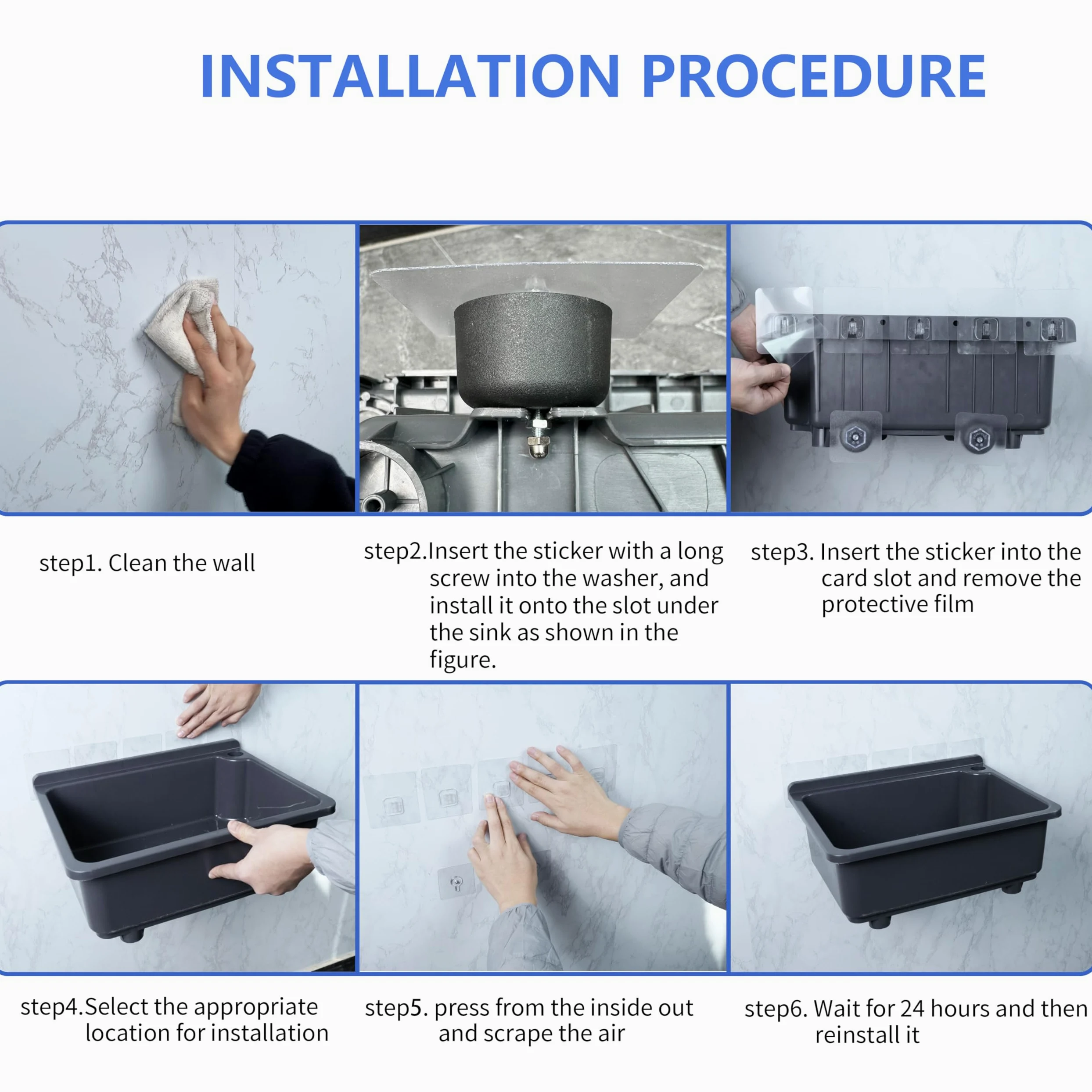 INSTALLATION PROCEDURE

step1. Clean the wall

step2.Insert the sticker with a long screw into the washer, and install it onto the slot under the sink as shown in the figure.

step3. Insert the sticker into the card slot and remove the protective film

step4.Select the appropriate location for installation

step5. press from the inside out and scrape the air

step6. Wait for 24 hours and then reinstall it