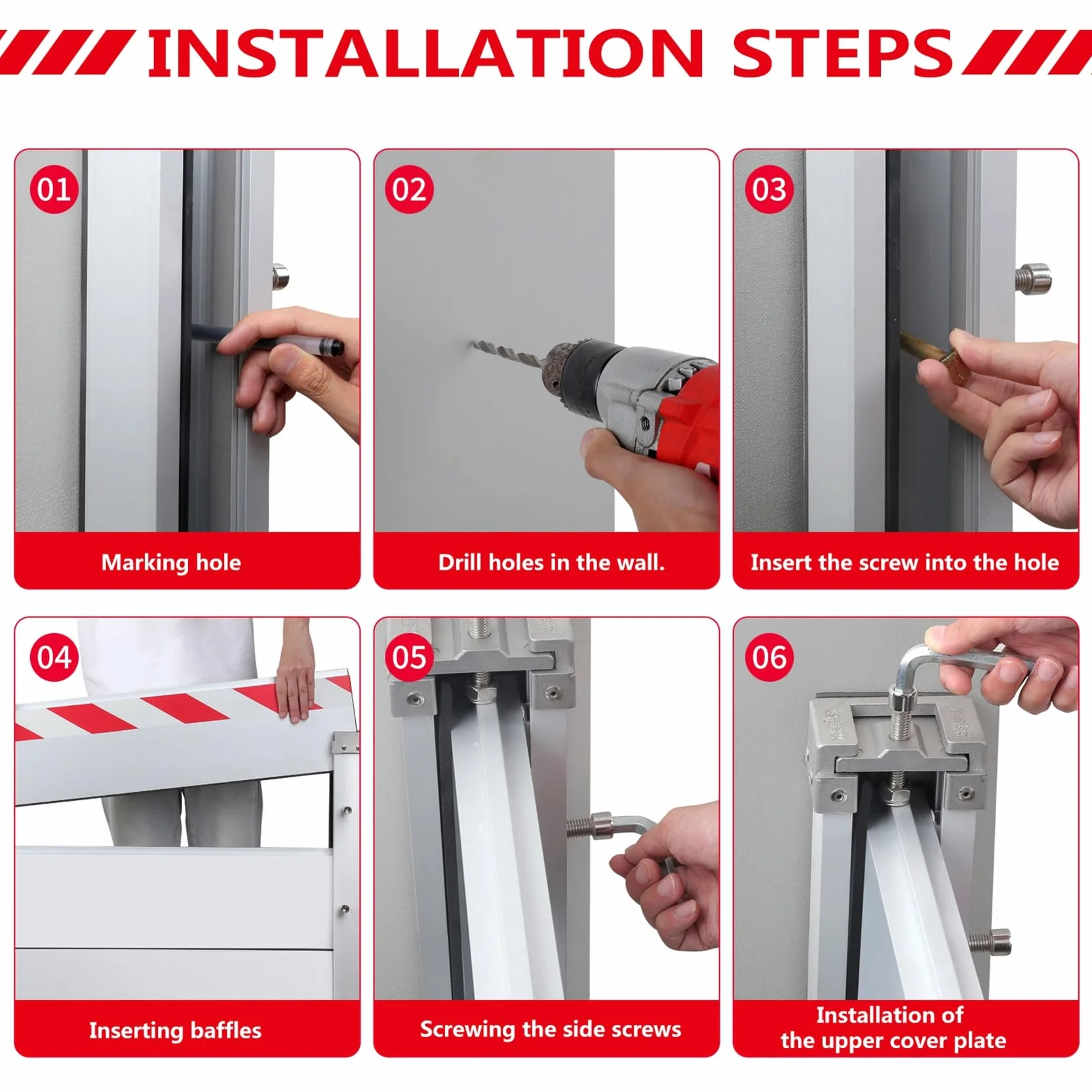 INSTALLATION STEPS

01
Marking hole

02
Drill holes in the wall.

03
Insert the screw into the hole

04
Inserting baffles

05
Screwing the side screws

06
Installation of the upper cover plate