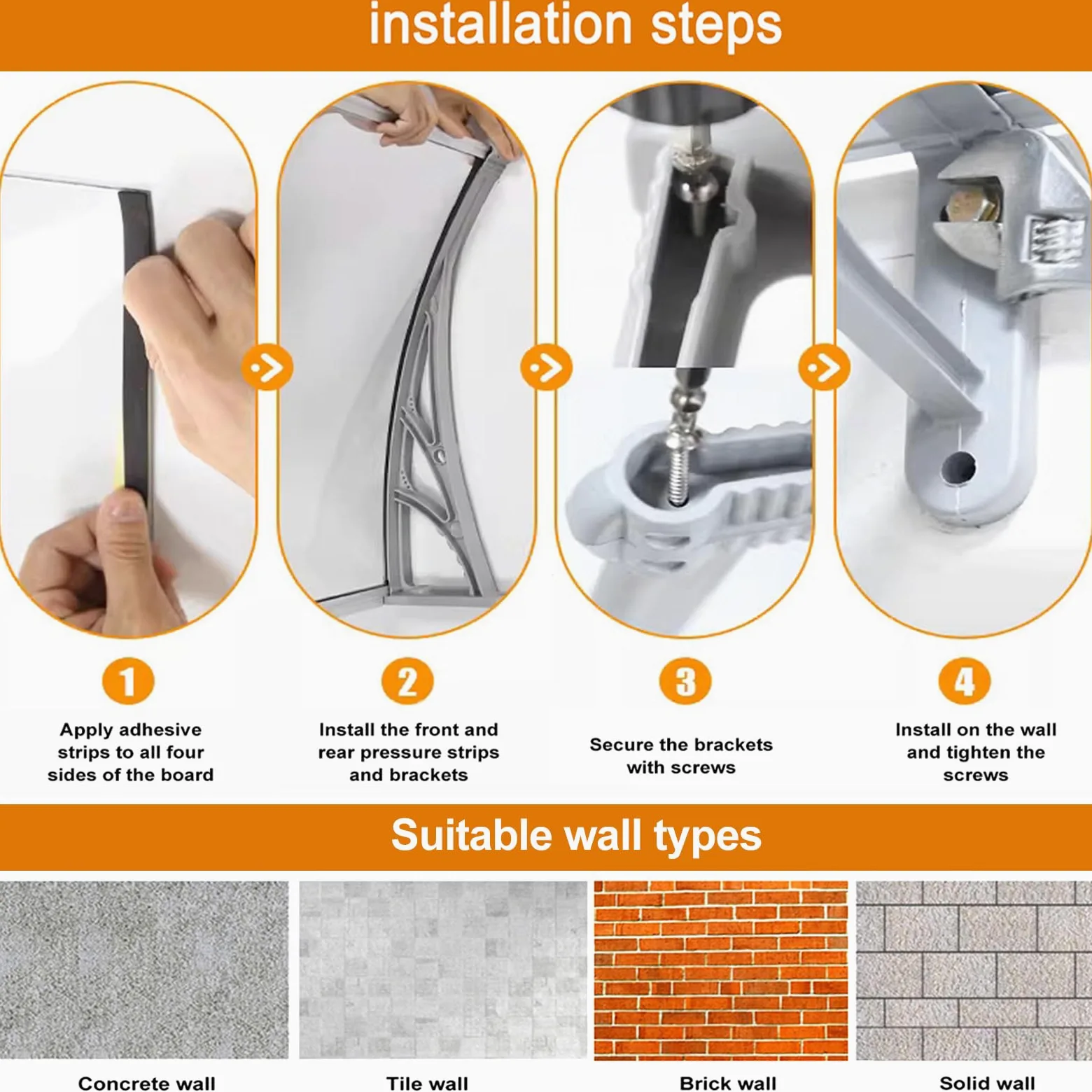 installation steps

1
Apply adhesive strips to all four sides of the board

2
Install the front and rear pressure strips and brackets

3
Secure the brackets with screws

4
Install on the wall and tighten the screws

Suitable wall types

Concrete wall

Tile wall

Brick wall

Solid wall