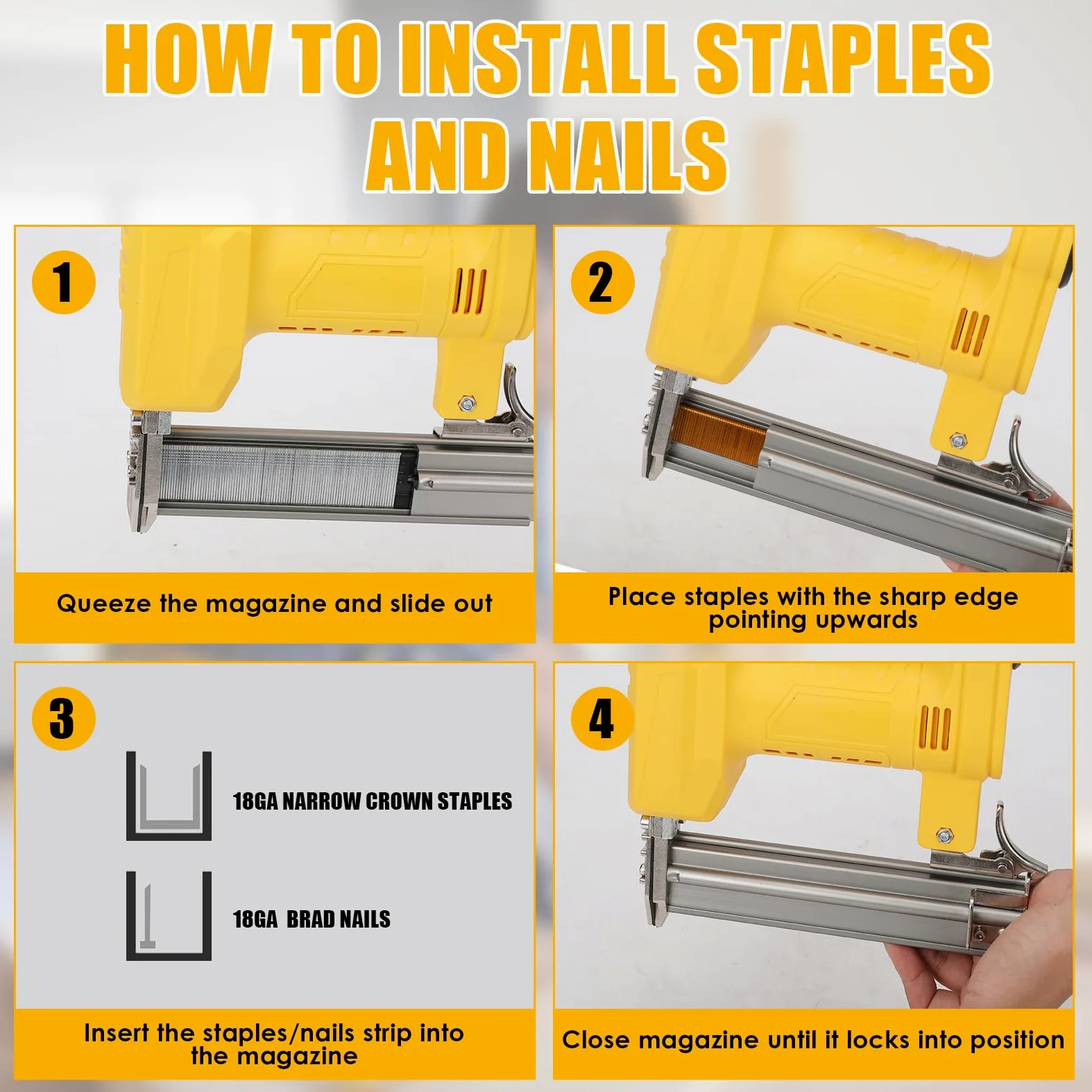 HOW TO INSTALL STAPLES AND NAILS

1

Queeze the magazine and slide out

2

Place staples with the sharp edge pointing upwards

3

18GA NARROW CROWN STAPLES

18GA BRAD NAILS

Insert the staples/nails strip into the magazine

4

Close magazine until it locks into position