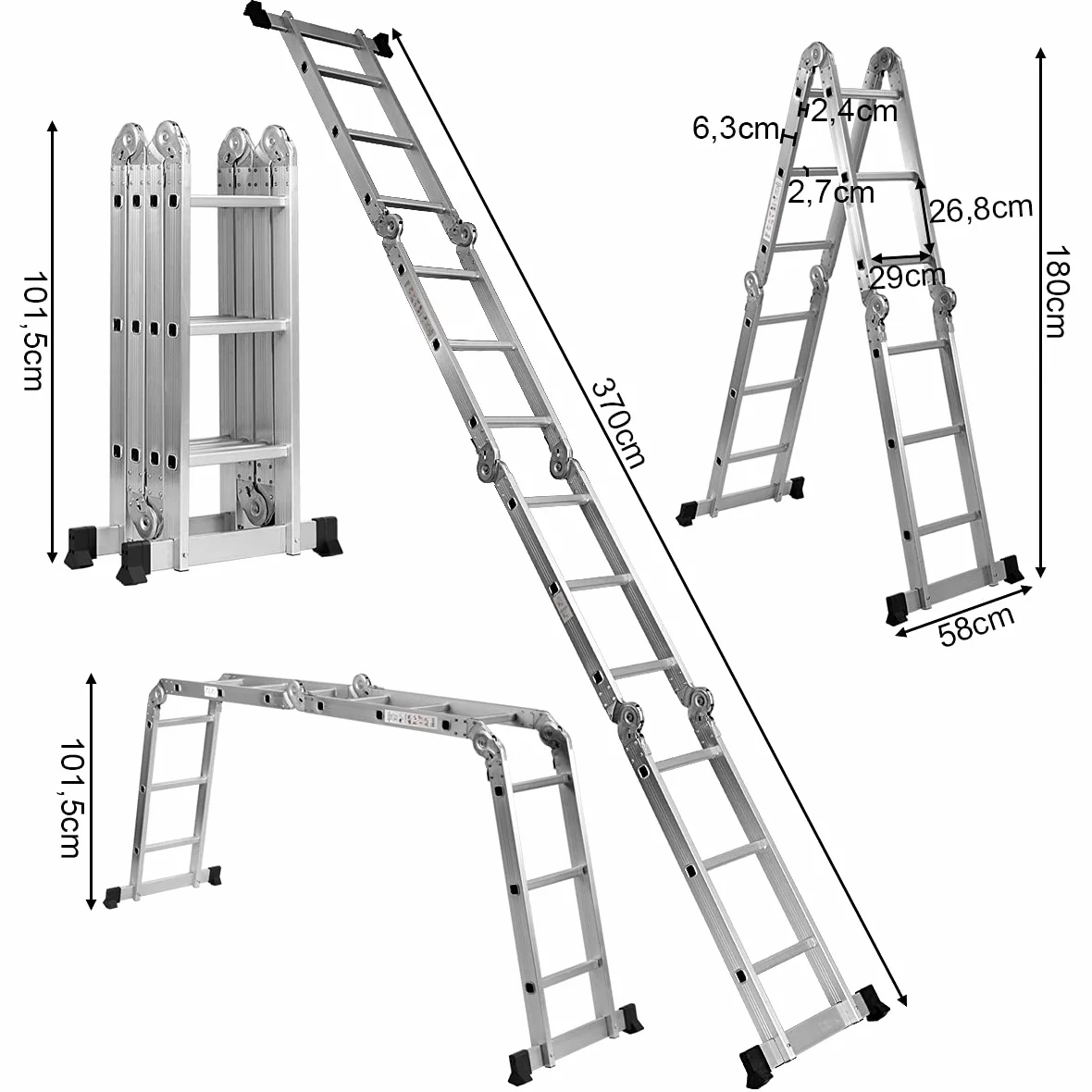 101,5cm

370cm

6,3cm
2,4cm
2,7cm
26,8cm
29cm
180cm
58cm

101,5cm