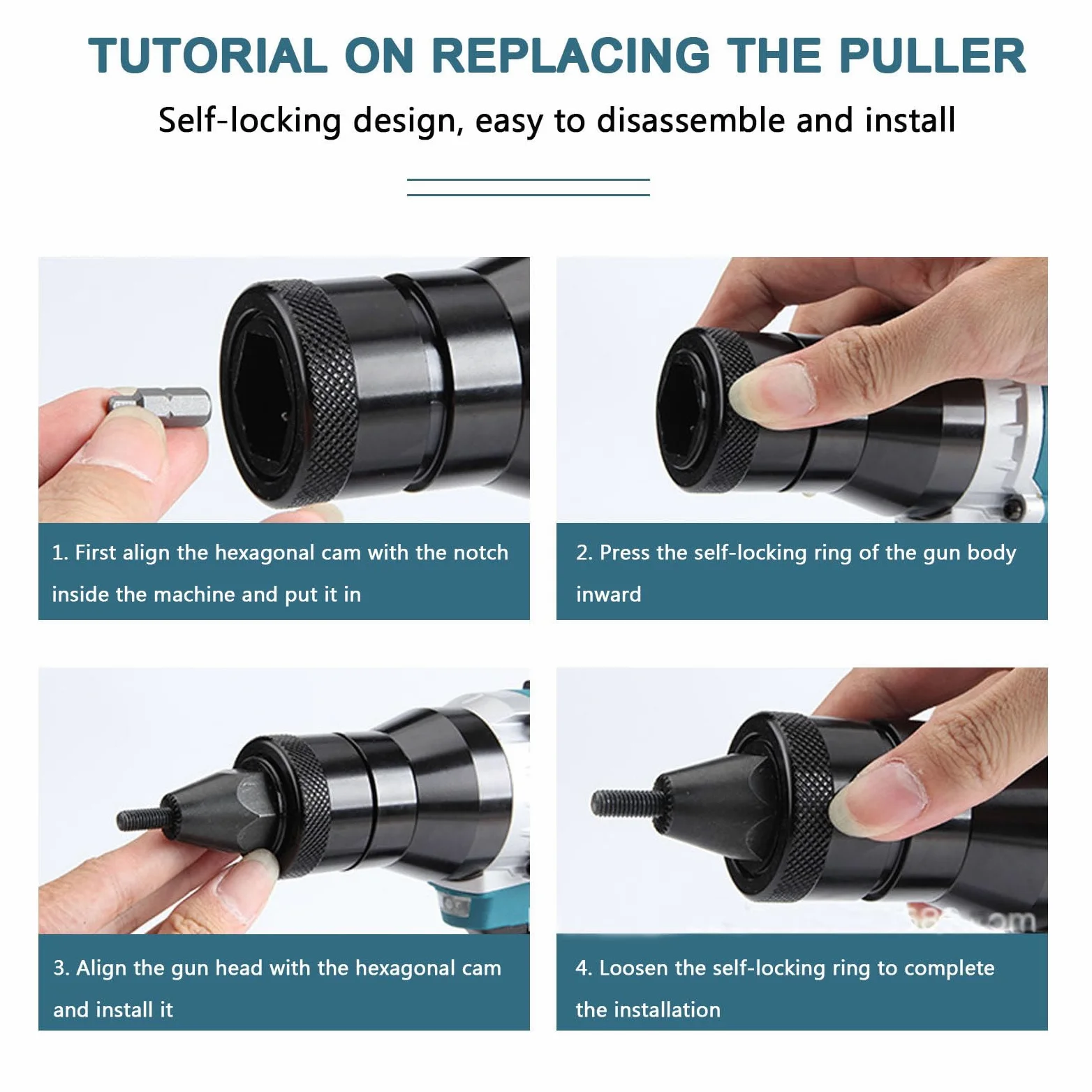 TUTORIAL ON REPLACING THE PULLER

Self-locking design, easy to disassemble and install

1. First align the hexagonal cam with the notch inside the machine and put it in

2. Press the self-locking ring of the gun body inward

3. Align the gun head with the hexagonal cam and install it

4. Loosen the self-locking ring to complete the installation