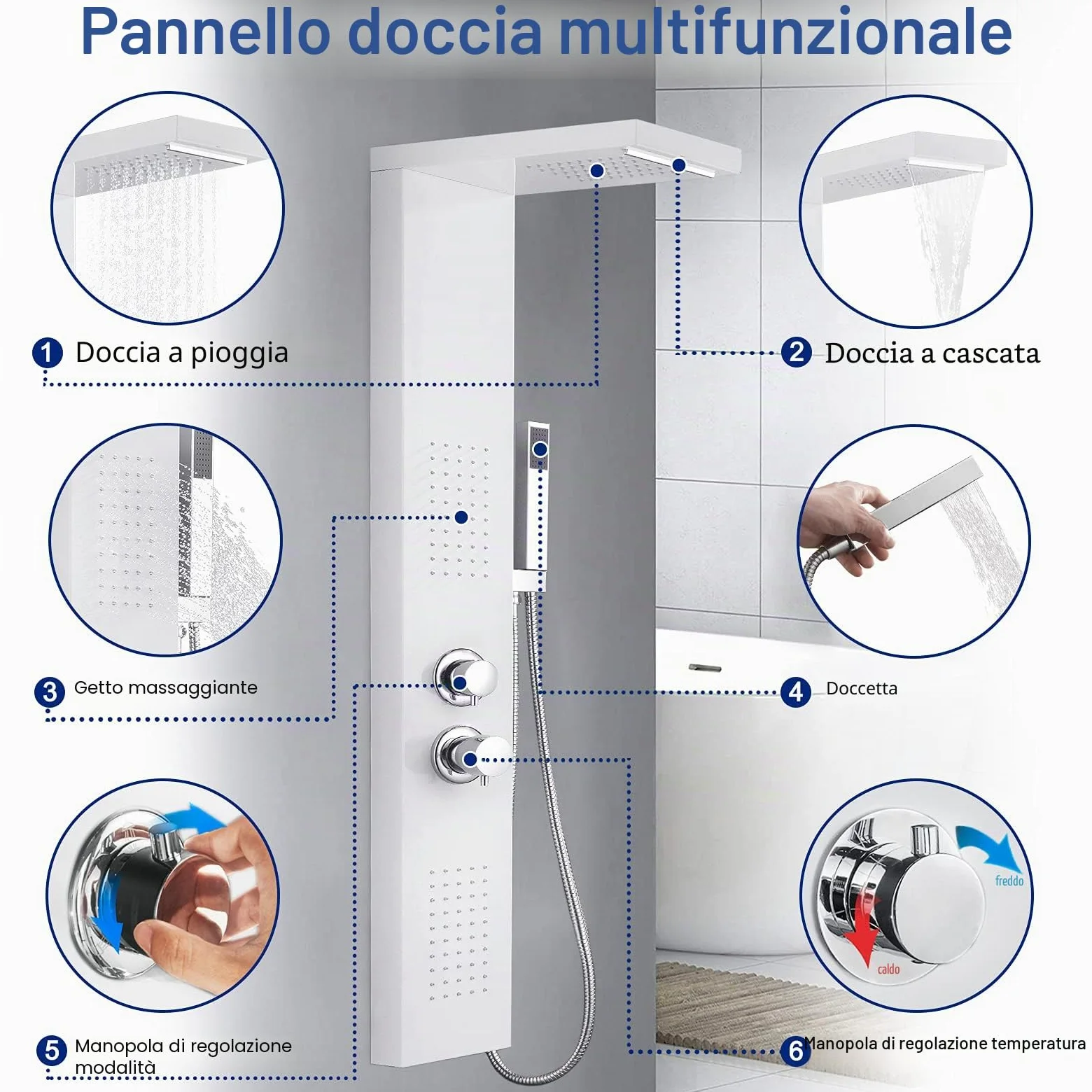 Pannello doccia multifunzionale

1 Doccia a pioggia

2 Doccia a cascata

3 Getto massaggiante

4 Doccetta

freddo

caldo

5 Manopola di regolazione modalità

6 Manopola di regolazione temperatura