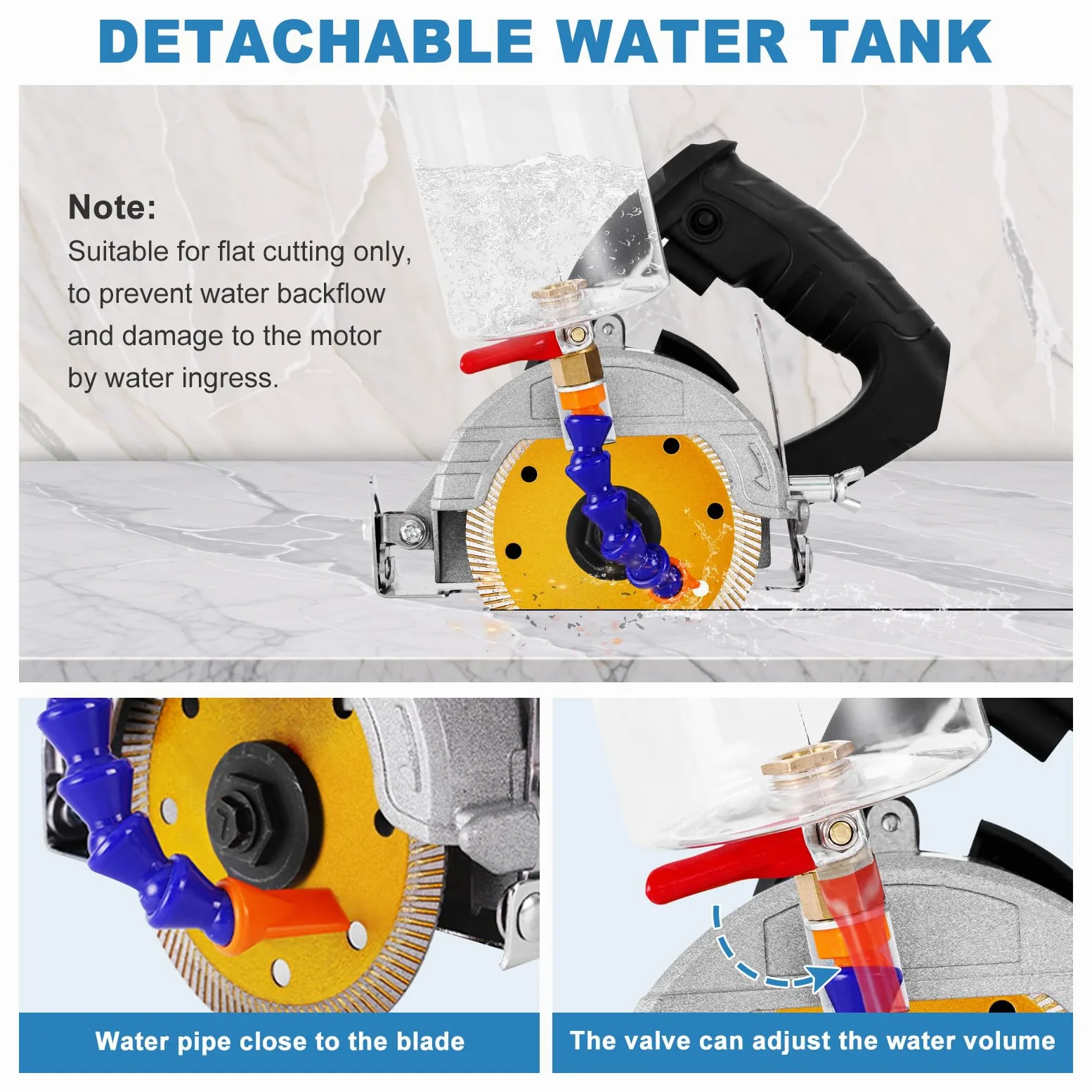 DETACHABLE WATER TANK

Note:
Suitable for flat cutting only, to prevent water backflow and damage to the motor by water ingress.

Water pipe close to the blade

The valve can adjust the water volume