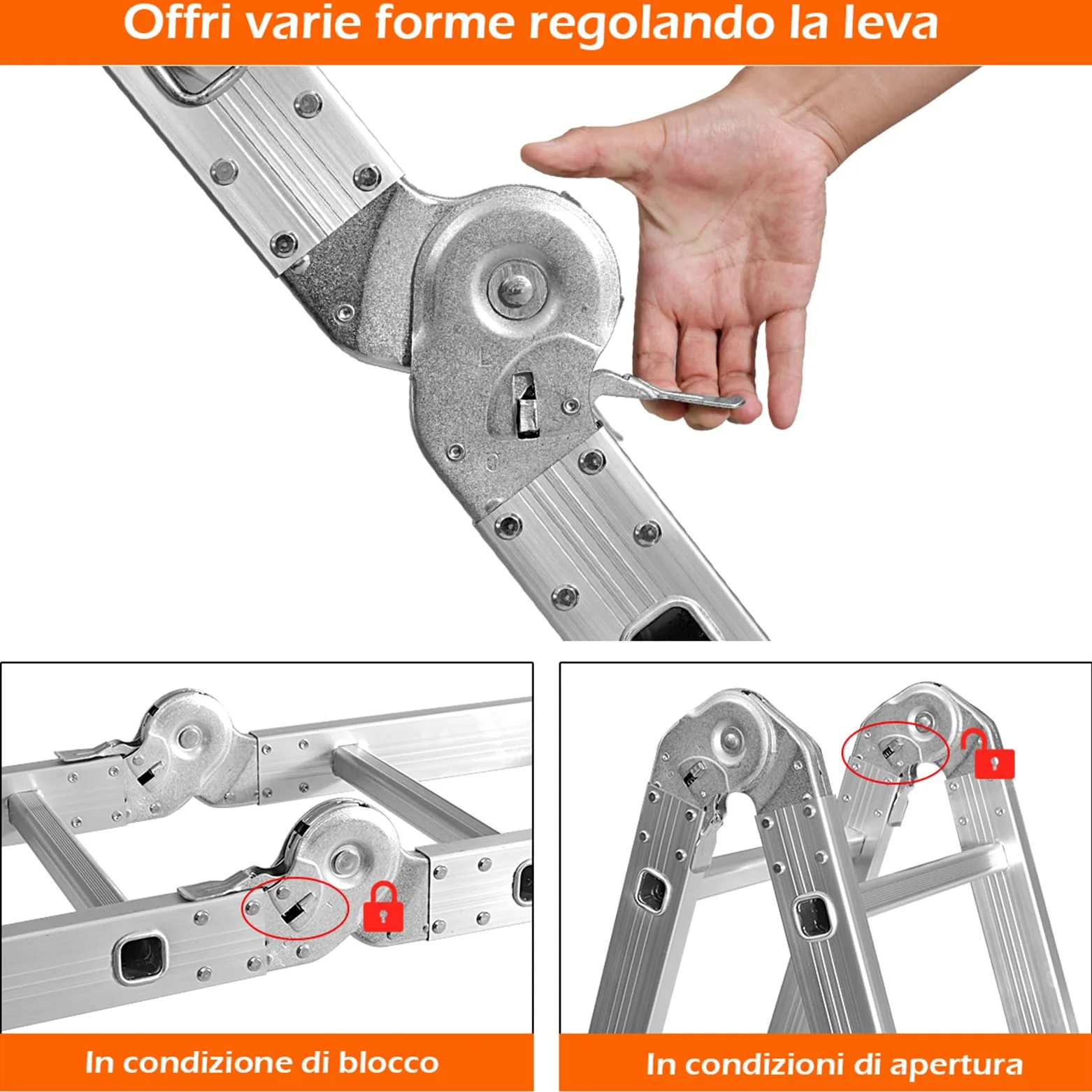 Offri varie forme regolando la leva

In condizione di blocco

In condizioni di apertura