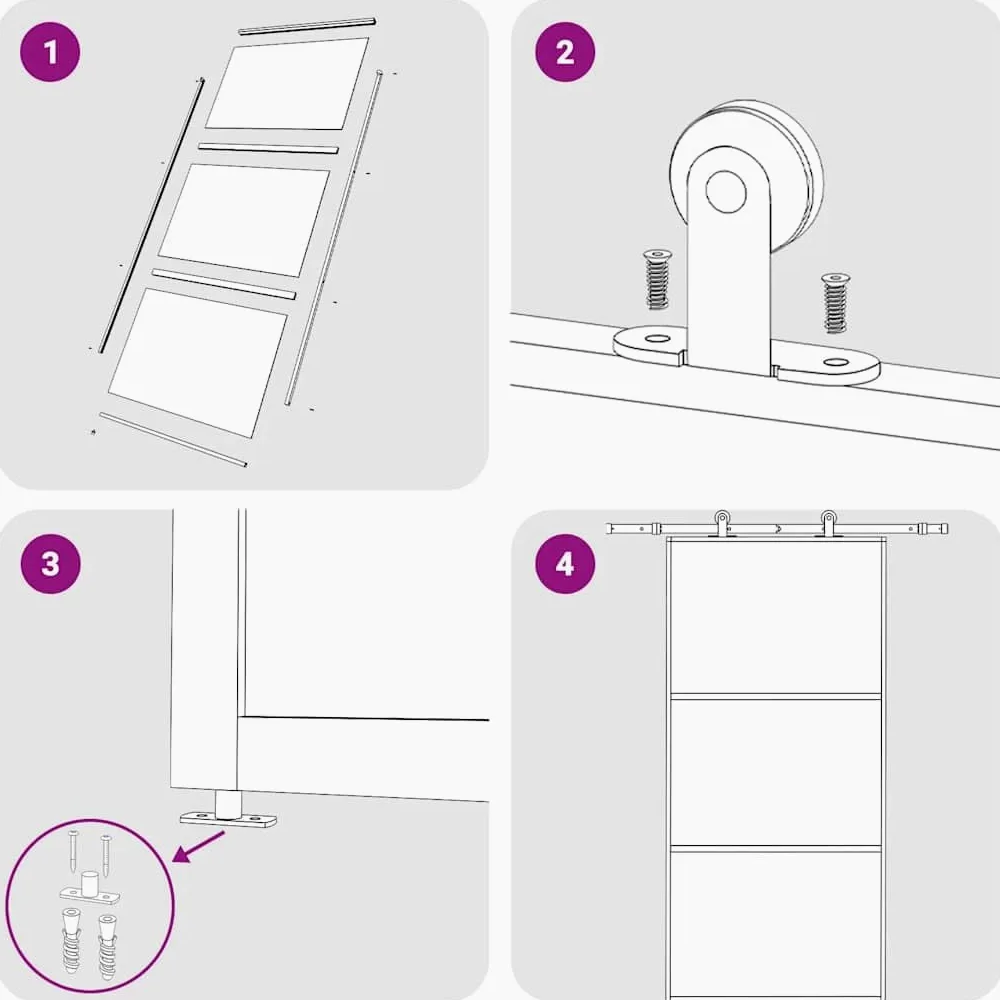 1

2

3

4