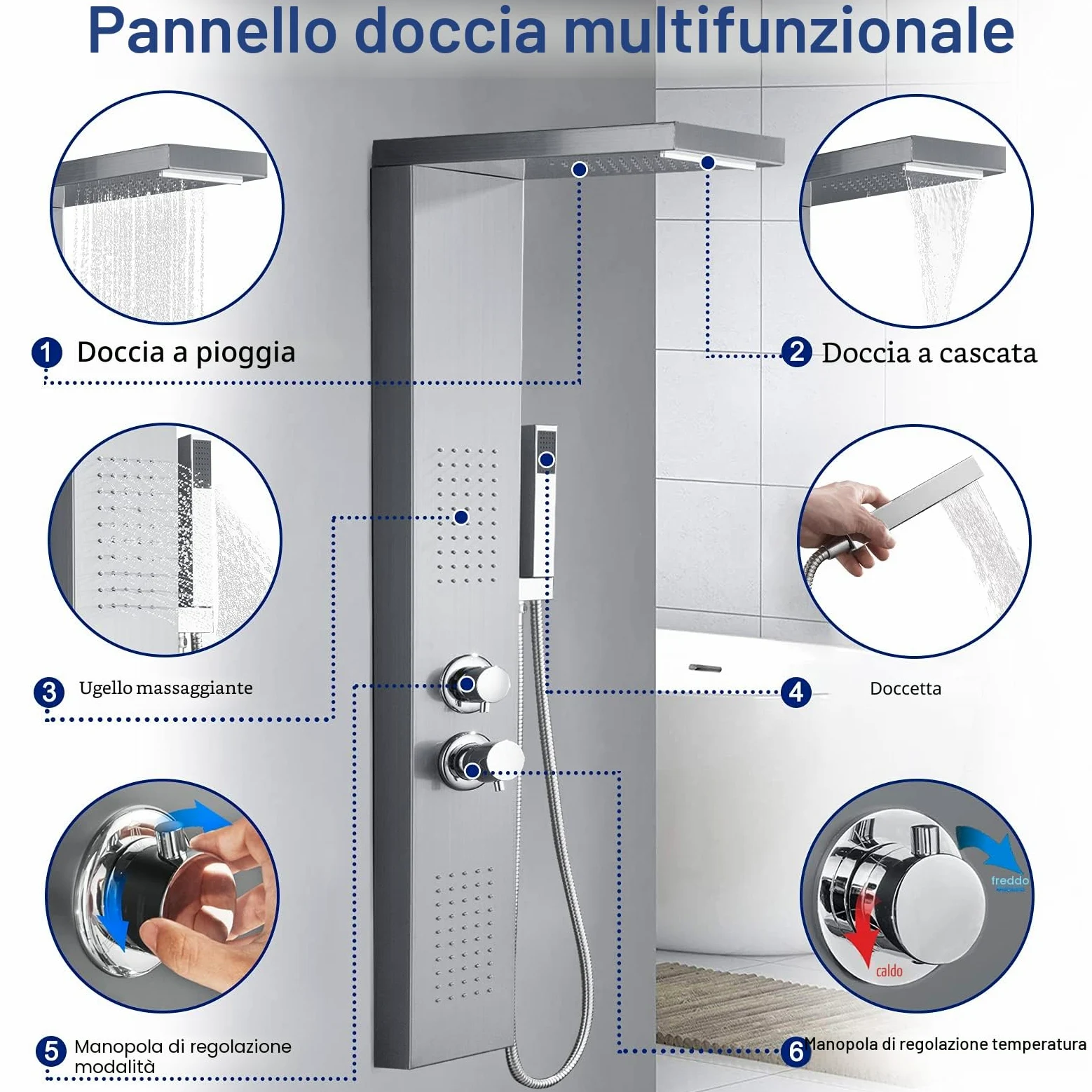 Pannello doccia multifunzionale

1 Doccia a pioggia

2 Doccia a cascata

3 Ugello massaggiante

4 Doccetta

freddo

caldo

5 Manopola di regolazione modalità

6 Manopola di regolazione temperatura