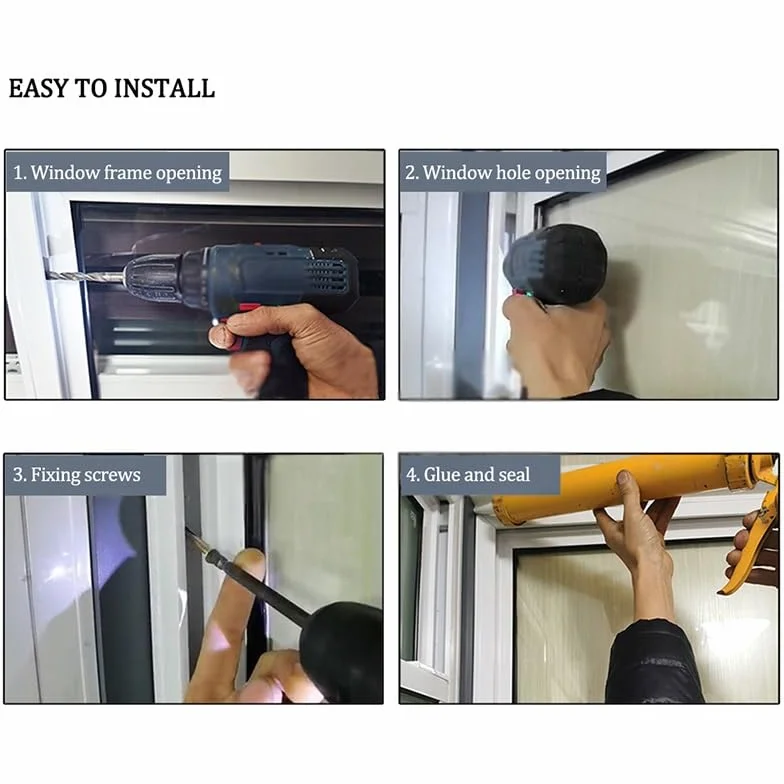 EASY TO INSTALL

1. Window frame opening

2. Window hole opening

3. Fixing screws

4. Glue and seal