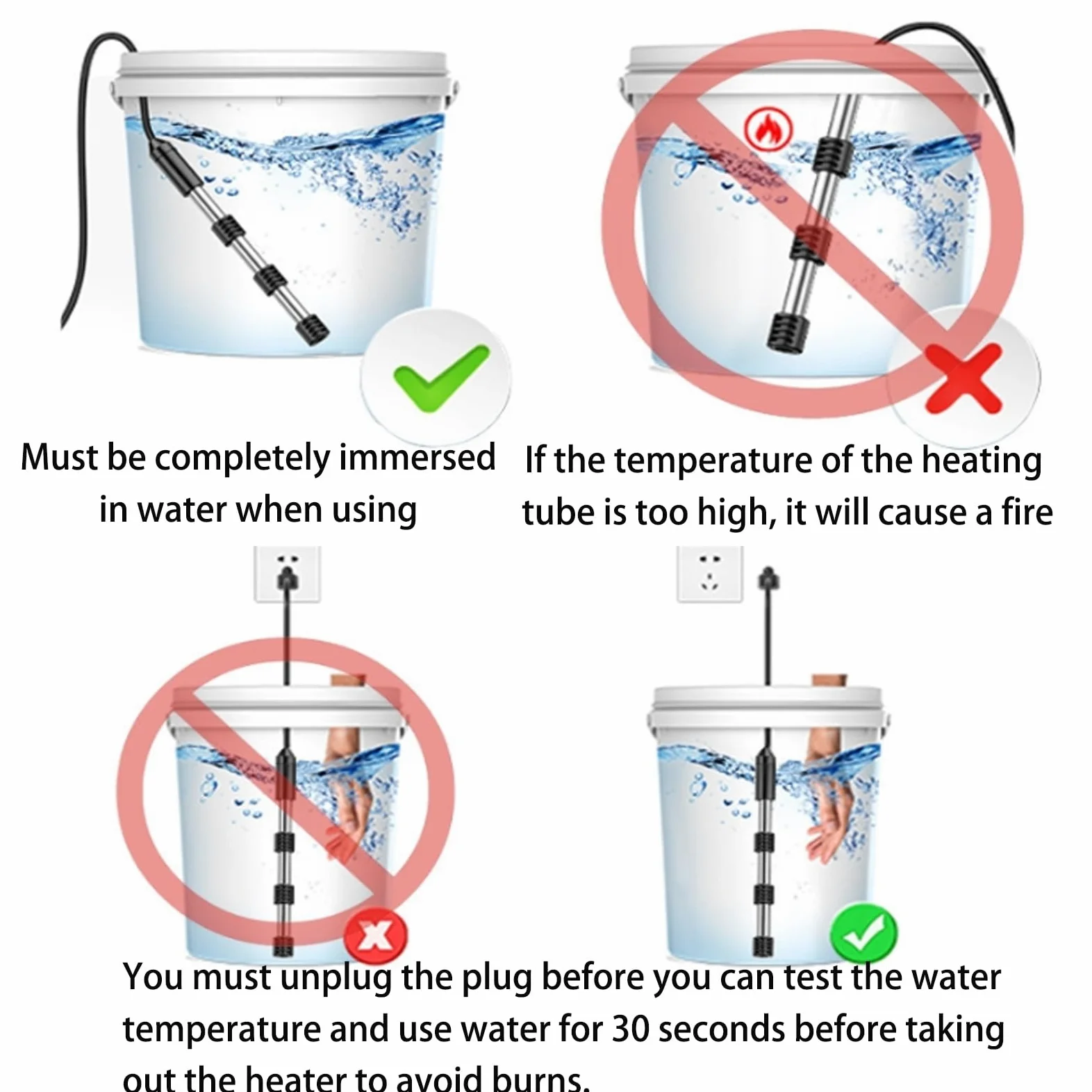 Must be completely immersed in water when using

If the temperature of the heating tube is too high, it will cause a fire

You must unplug the plug before you can test the water temperature and use water for 30 seconds before taking out the heater to avoid burns.