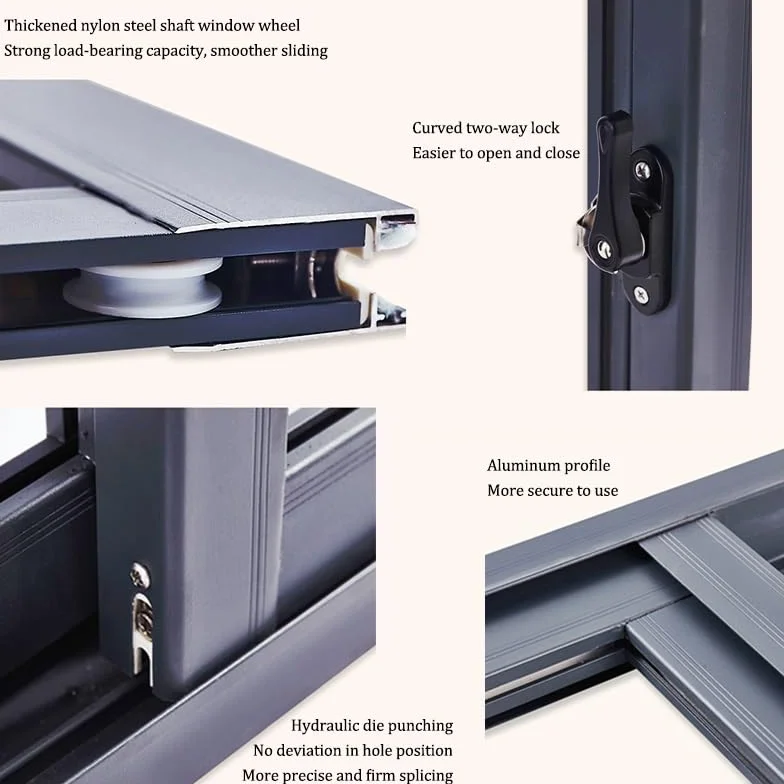 Thickened nylon steel shaft window wheel
Strong load-bearing capacity, smoother sliding

Curved two-way lock
Easier to open and close

Aluminum profile
More secure to use

Hydraulic die punching
No deviation in hole position
More precise and firm splicing