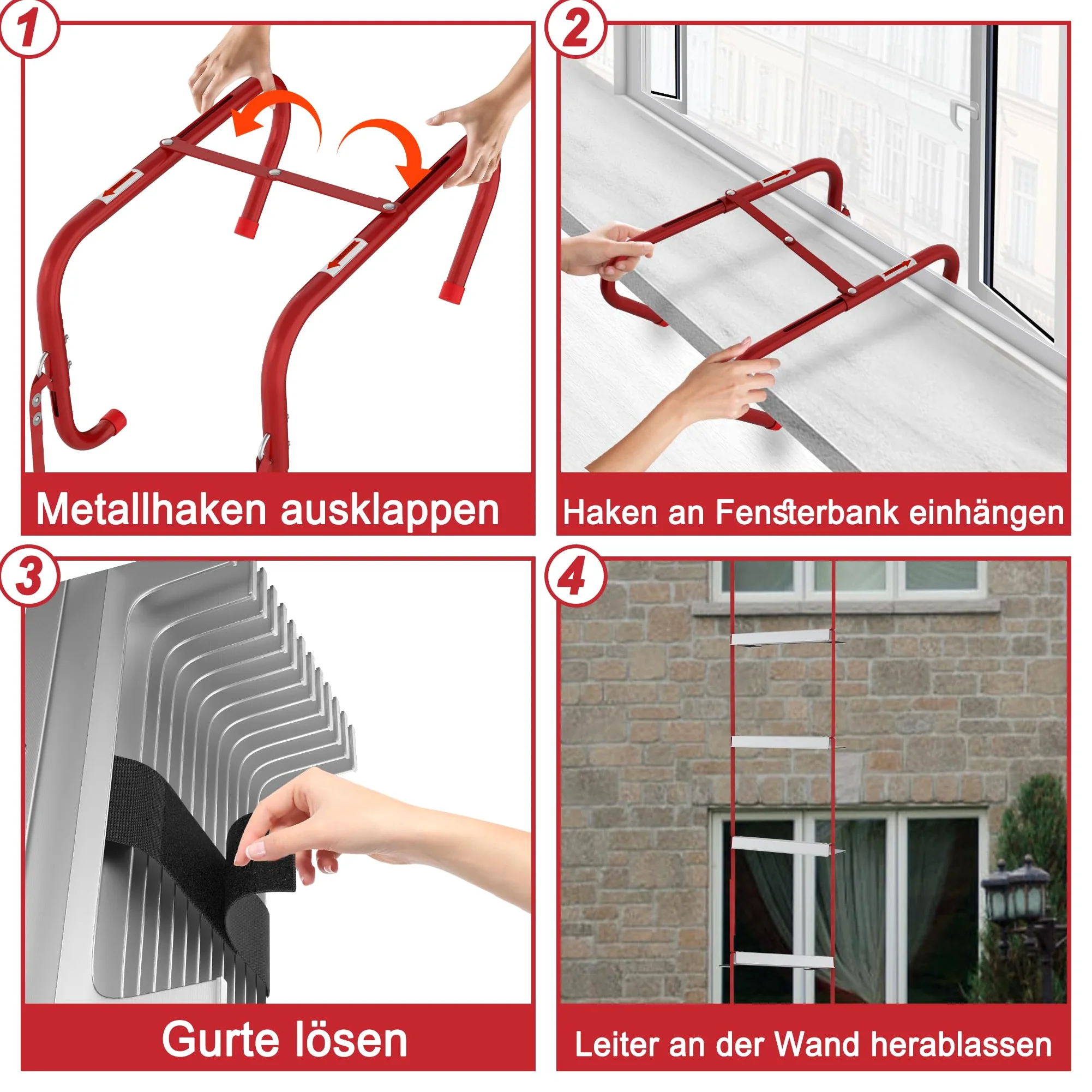 1

Metallhaken ausklappen

2

Haken an Fensterbank einhängen

3

Gurte lösen

4

Leiter an der Wand herablassen