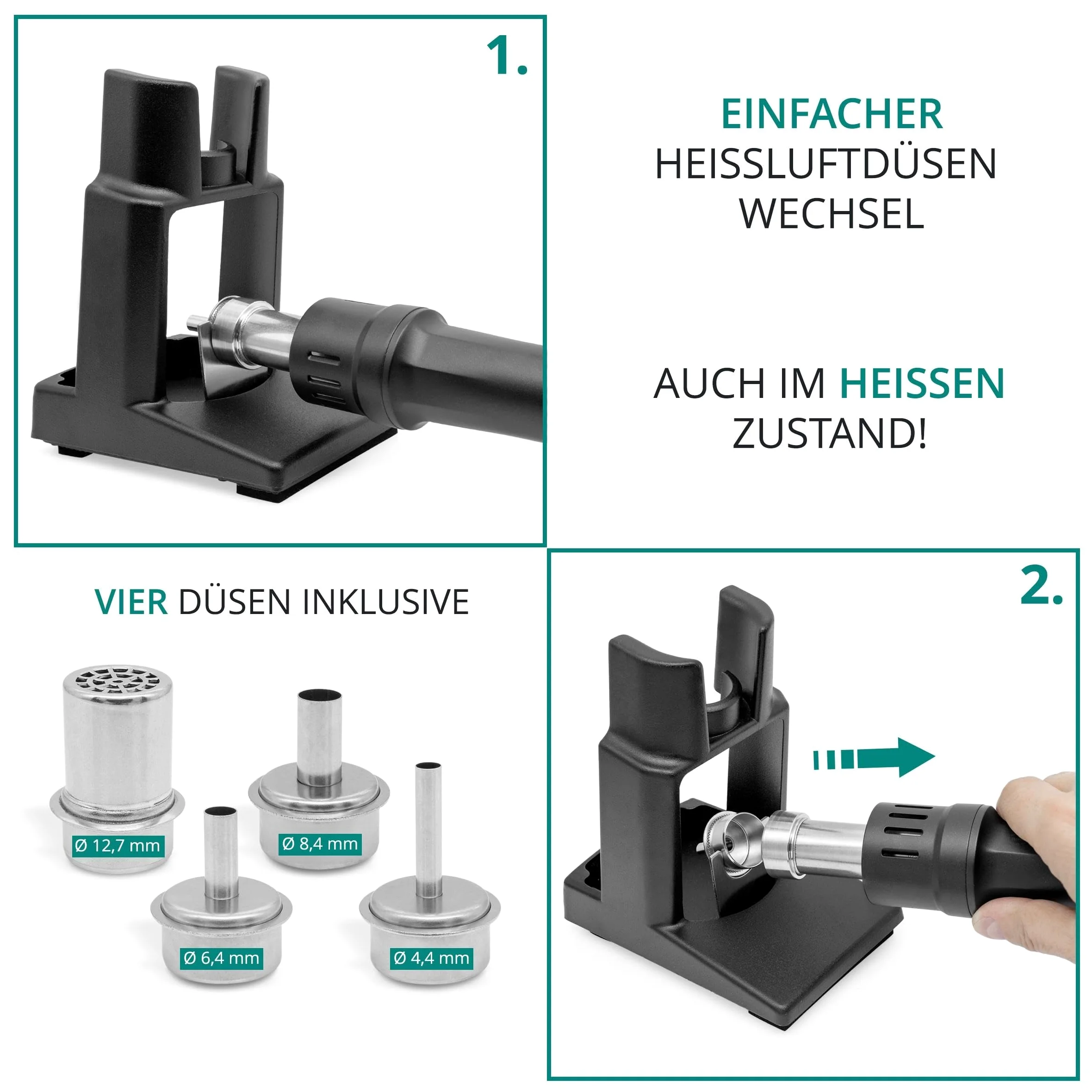 1.

EINFACHER HEISSLUFTDÜSEN WECHSEL

AUCH IM HEISSEN ZUSTAND!

VIER DÜSEN INKLUSIVE

Ø 12,7 mm

Ø 8,4 mm

Ø 6,4 mm

Ø 4,4 mm

2.