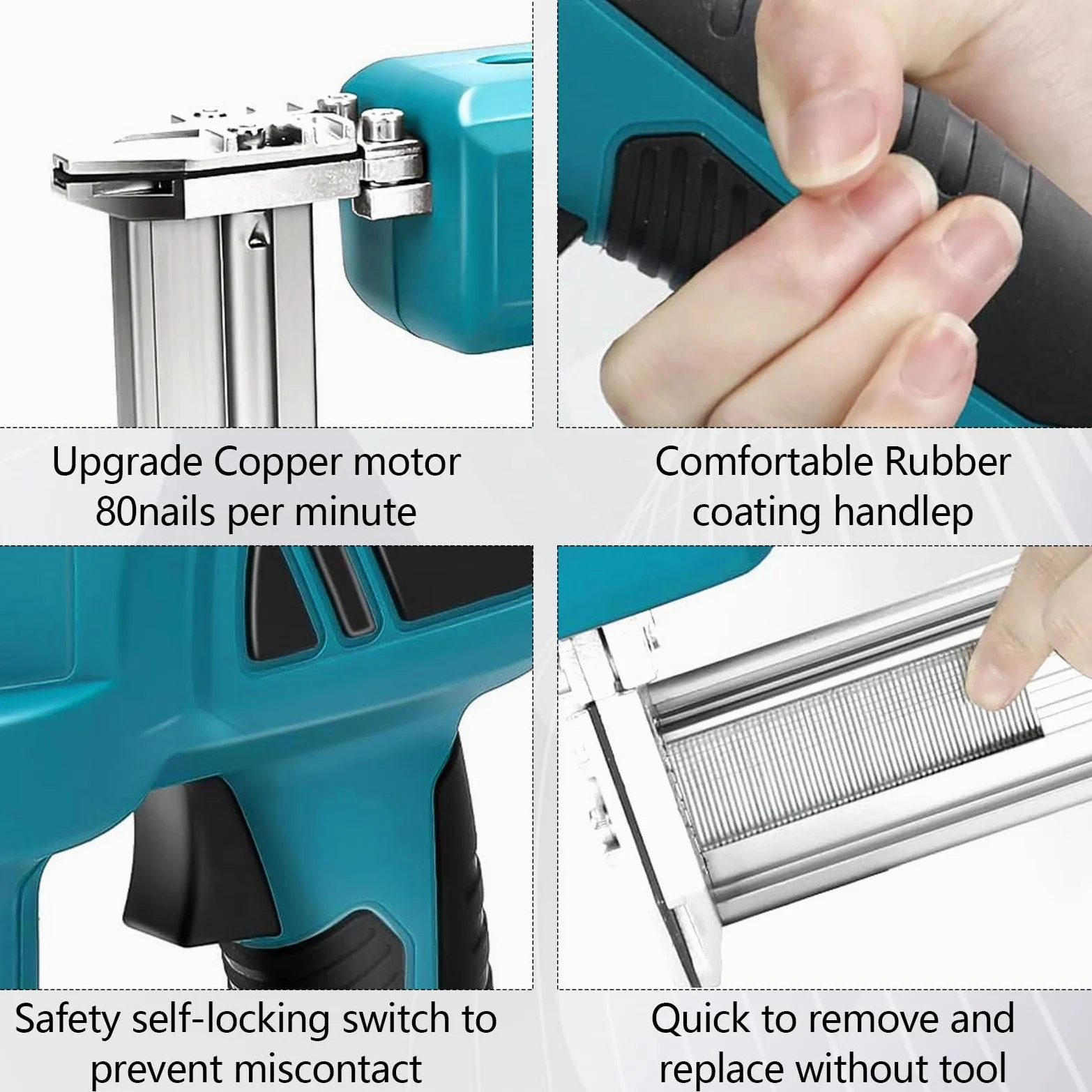 Upgrade Copper motor
80nails per minute

Comfortable Rubber
coating handlep

Safety self-locking switch to
prevent miscontact

Quick to remove and
replace without tool