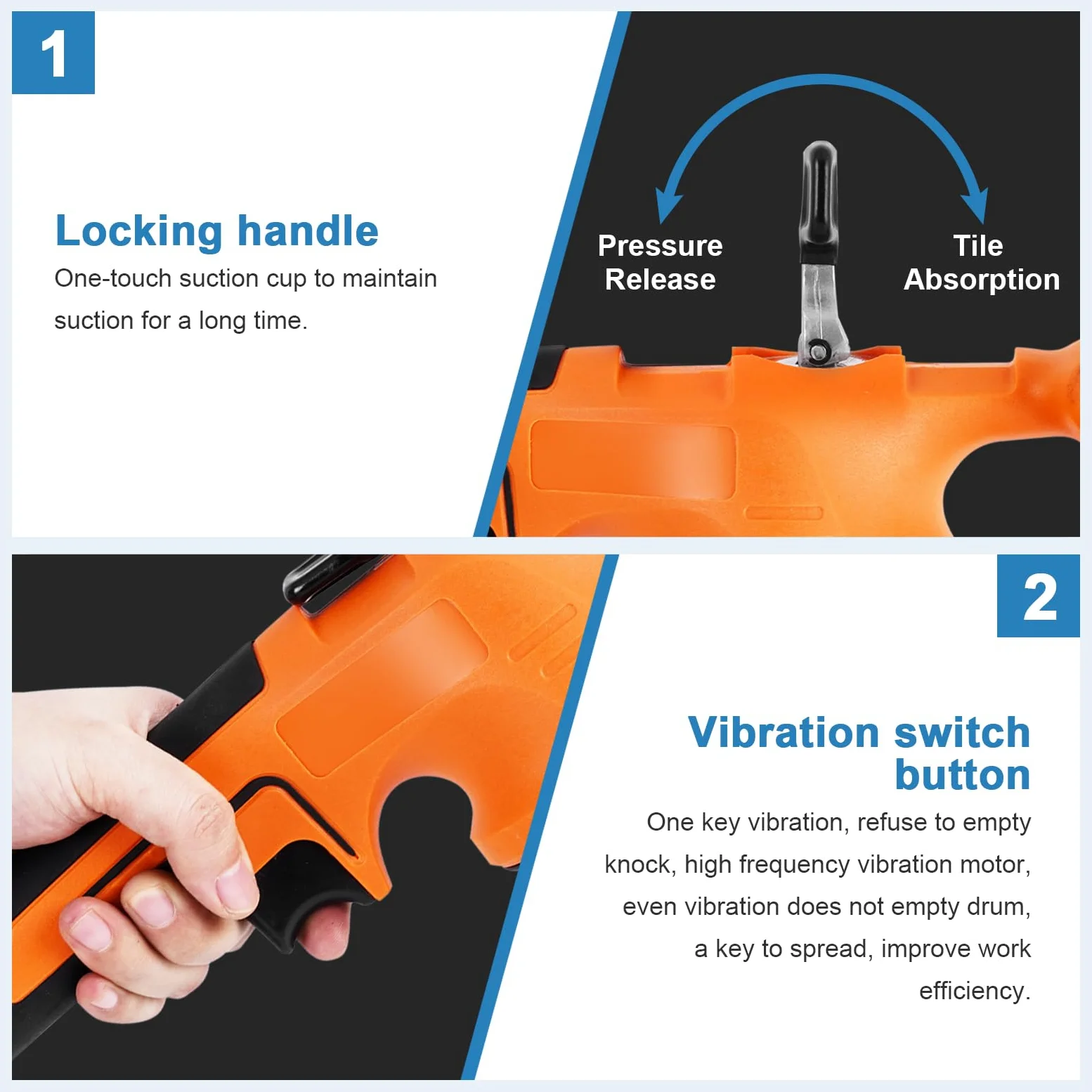 1

Locking handle

One-touch suction cup to maintain suction for a long time.

Pressure Release

Tile Absorption

2

Vibration switch button

One key vibration, refuse to empty knock, high frequency vibration motor, even vibration does not empty drum, a key to spread, improve work efficiency.