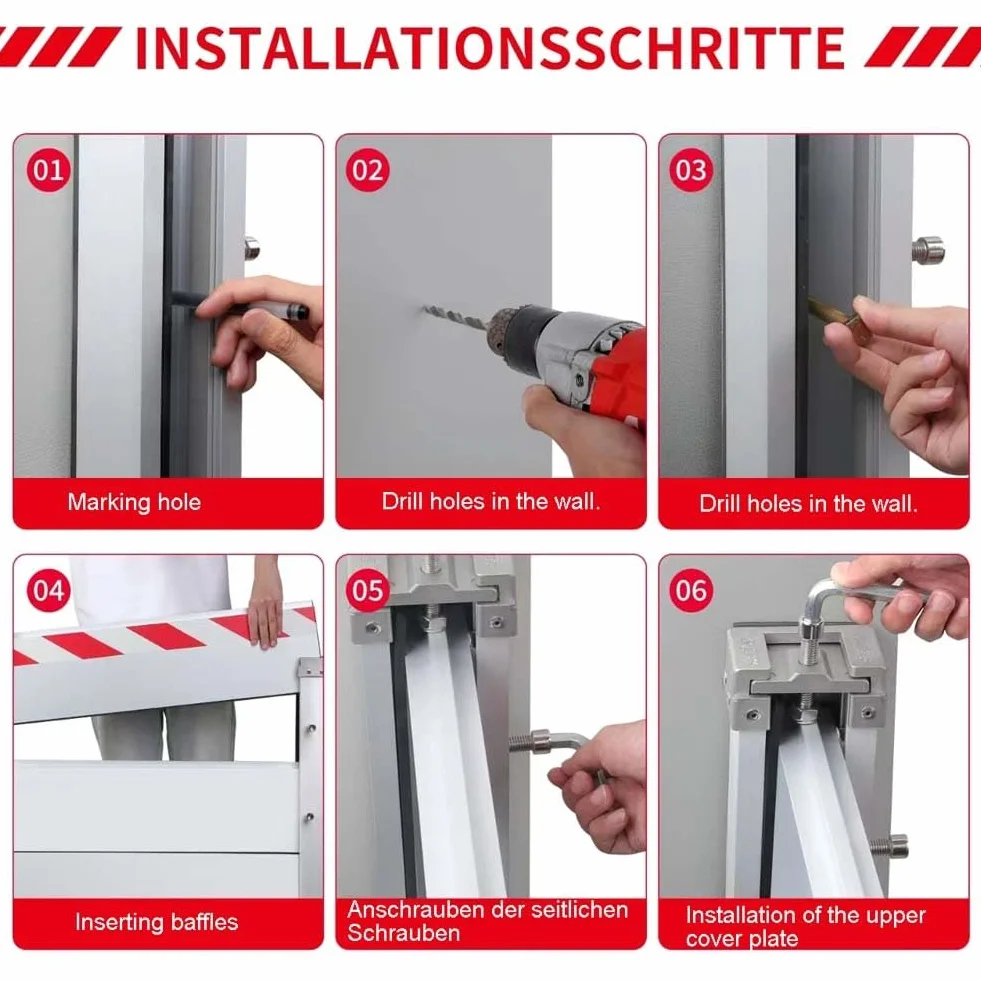 INSTALLATIONSSCHRITTE

01

Marking hole

02

Drill holes in the wall.

03

Drill holes in the wall.

04

Inserting baffles

05

Anschrauben der seitlichen Schrauben

06

Installation of the upper cover plate