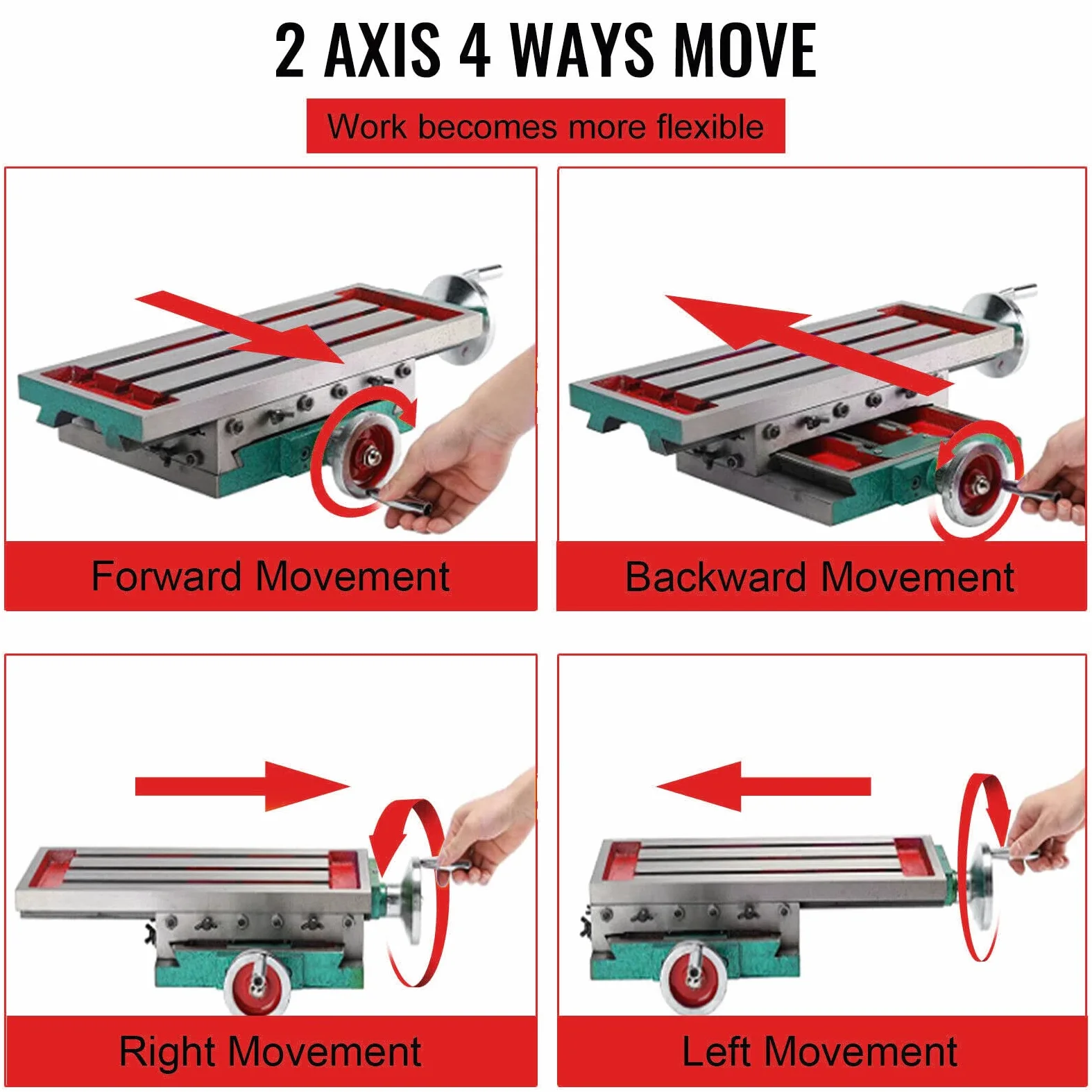 2 AXIS 4 WAYS MOVE

Work becomes more flexible

Forward Movement

Backward Movement

Right Movement

Left Movement