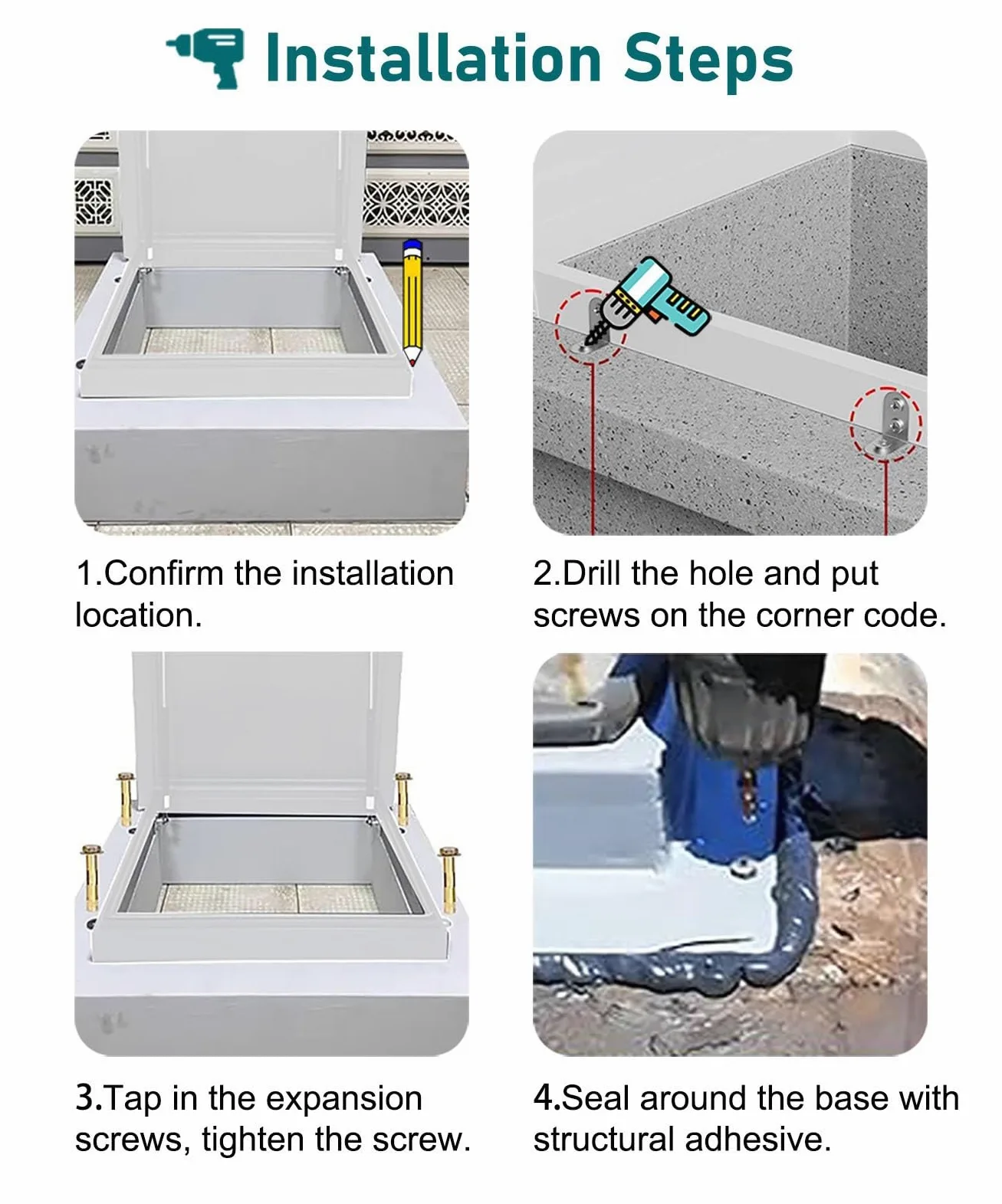 Installation Steps

1.Confirm the installation location.

2.Drill the hole and put screws on the corner code.

3.Tap in the expansion screws, tighten the screw.

4.Seal around the base with structural adhesive.