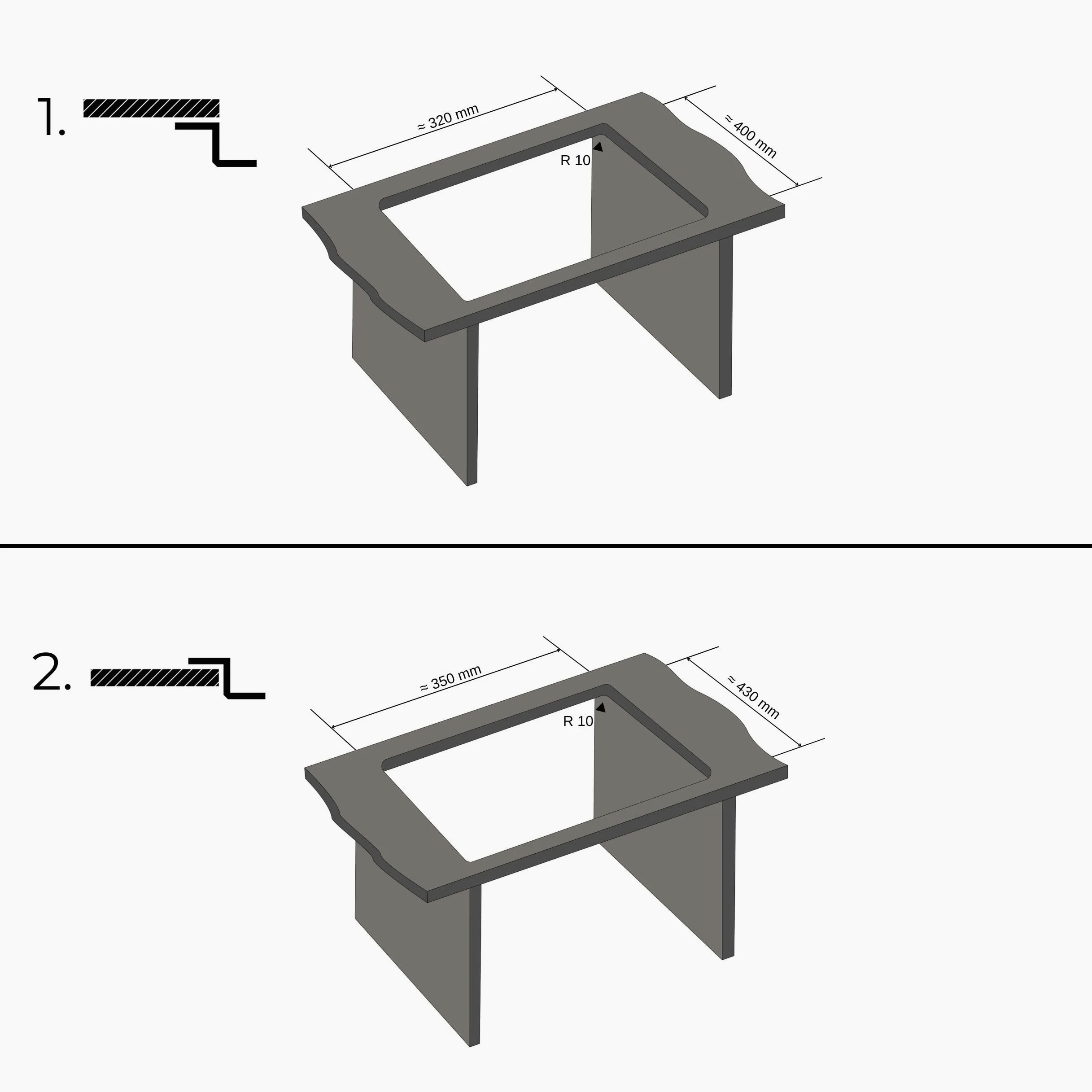 1.

≈ 320 mm

≈ 400 mm

R 10

2.

≈ 350 mm

≈ 430 mm

R 10