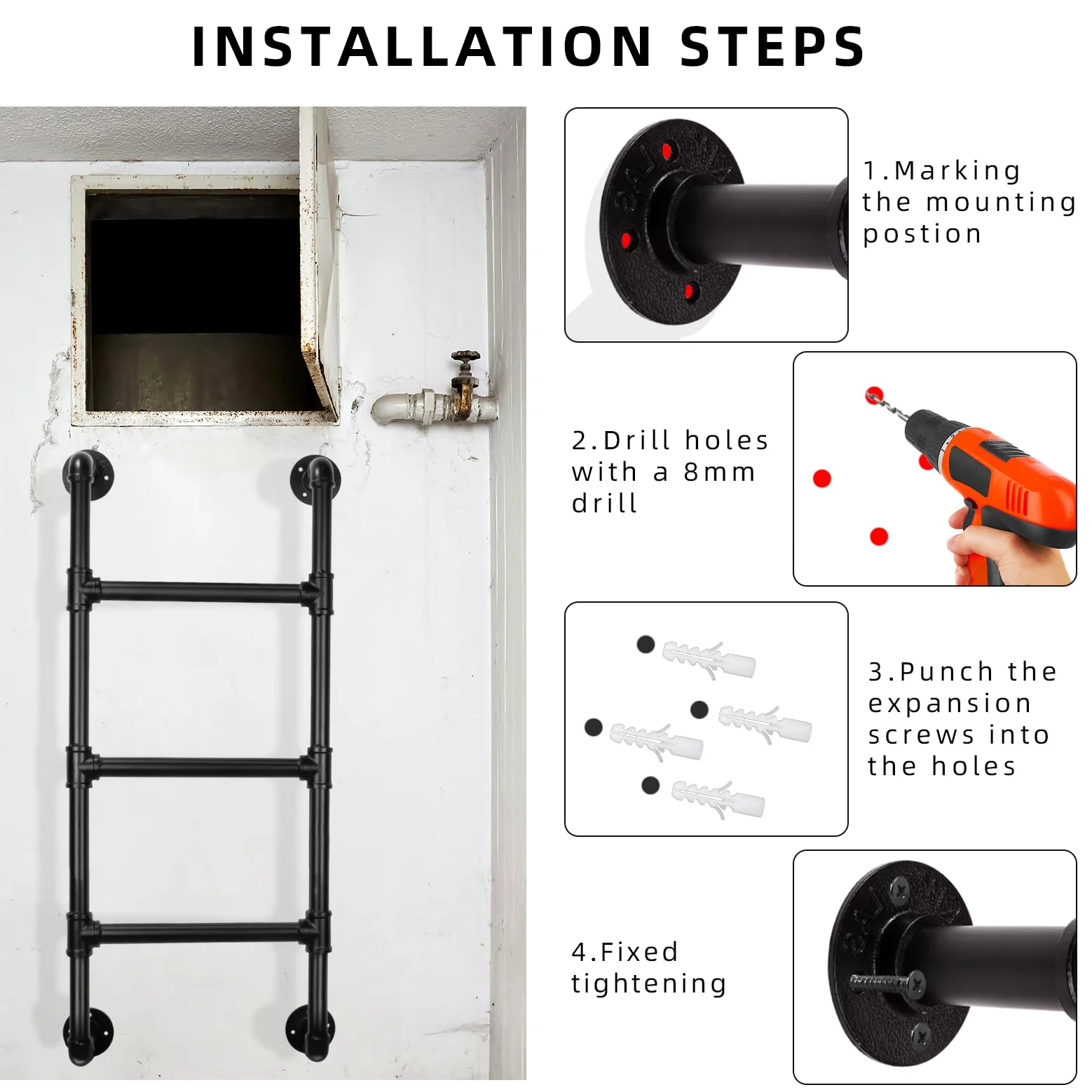 INSTALLATION STEPS

1.Marking the mounting postion

2.Drill holes with a 8mm drill

3.Punch the expansion screws into the holes

4.Fixed tightening