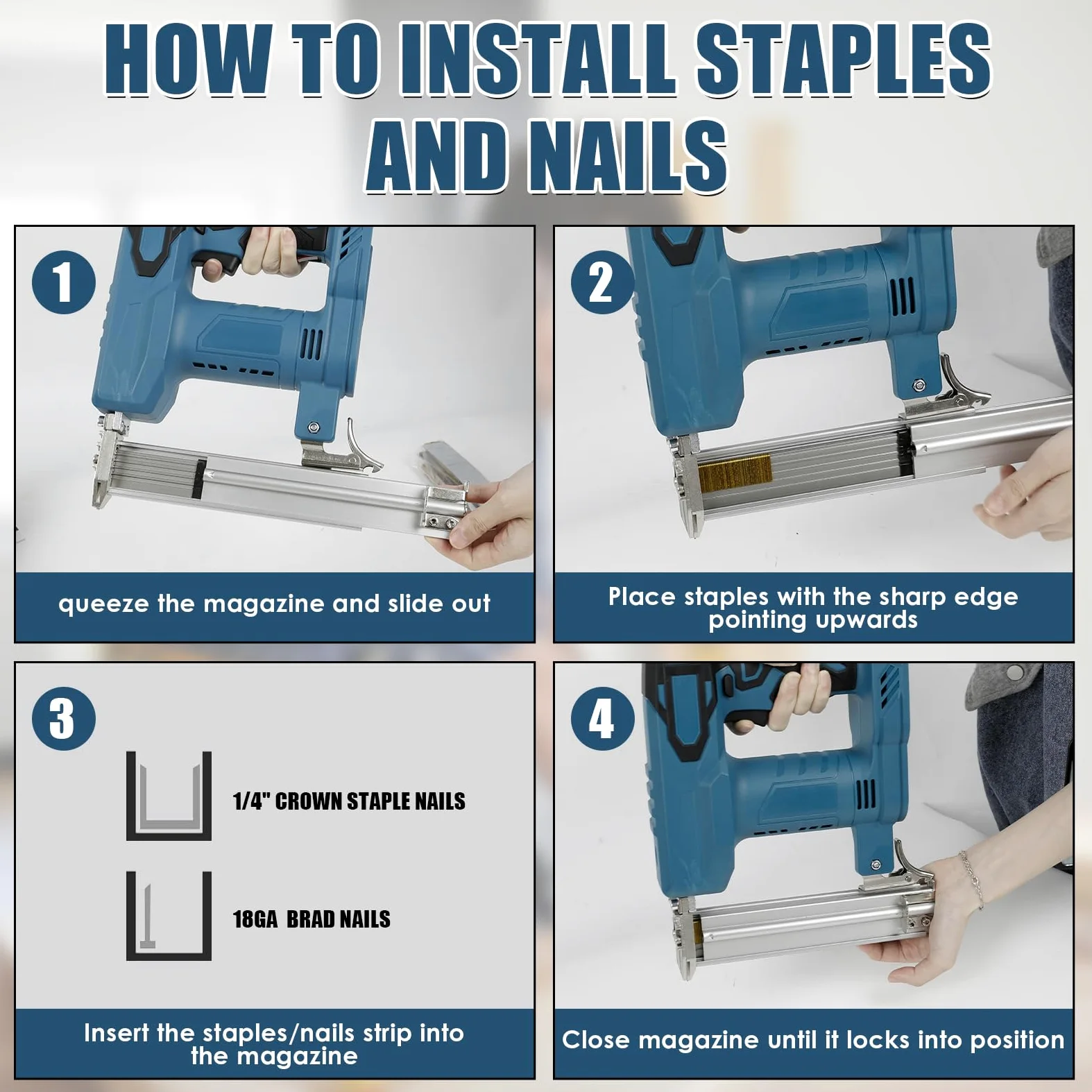 HOW TO INSTALL STAPLES AND NAILS

1

queeze the magazine and slide out

2

Place staples with the sharp edge pointing upwards

3

1/4" CROWN STAPLE NAILS

18GA BRAD NAILS

Insert the staples/nails strip into the magazine

4

Close magazine until it locks into position