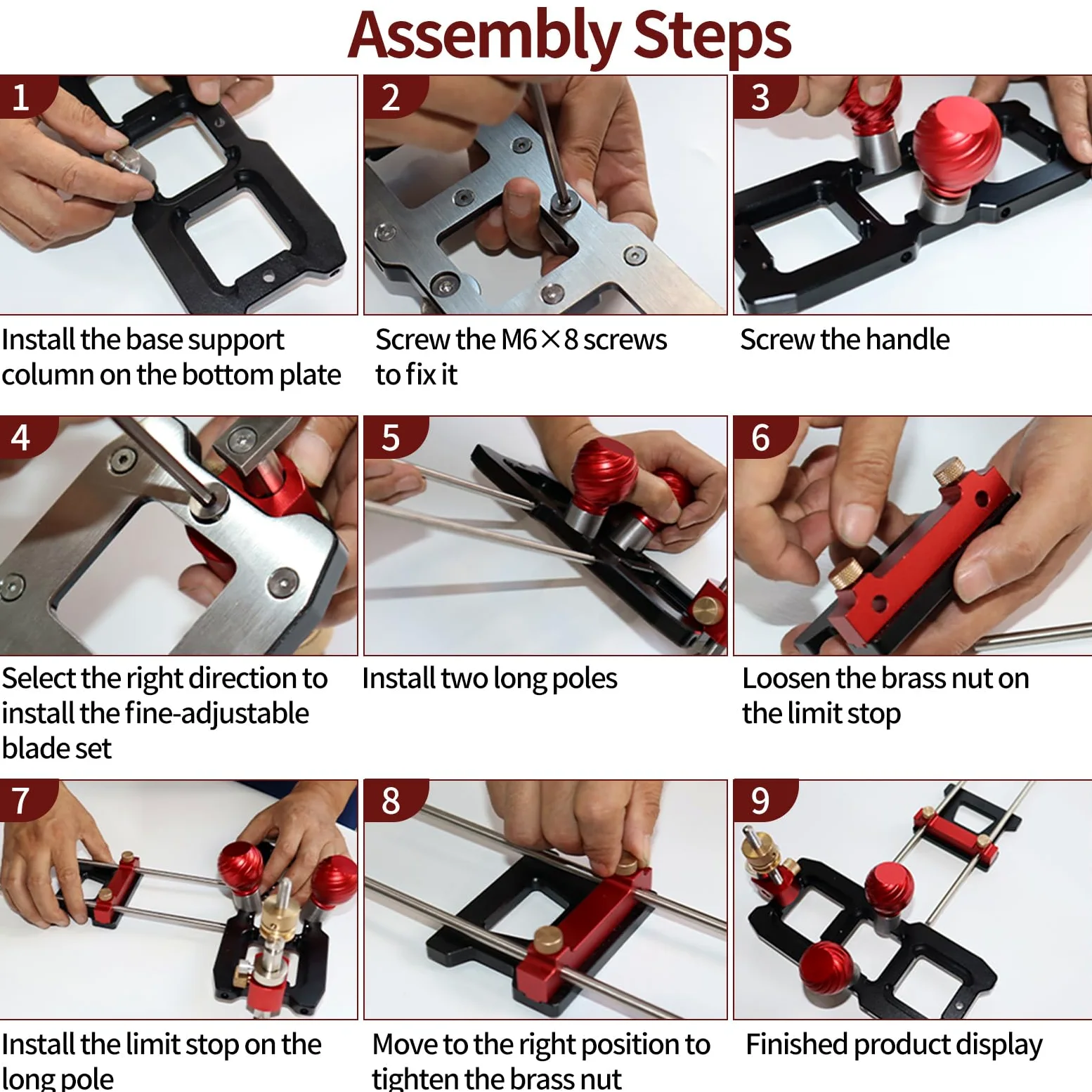 Assembly Steps

1

Install the base support column on the bottom plate

2

Screw the M6×8 screws to fix it

3

Screw the handle

4

Select the right direction to install the fine-adjustable blade set

5

Install two long poles

6

Loosen the brass nut on the limit stop

7

Install the limit stop on the long pole

8

Move to the right position to tighten the brass nut

9

Finished product display