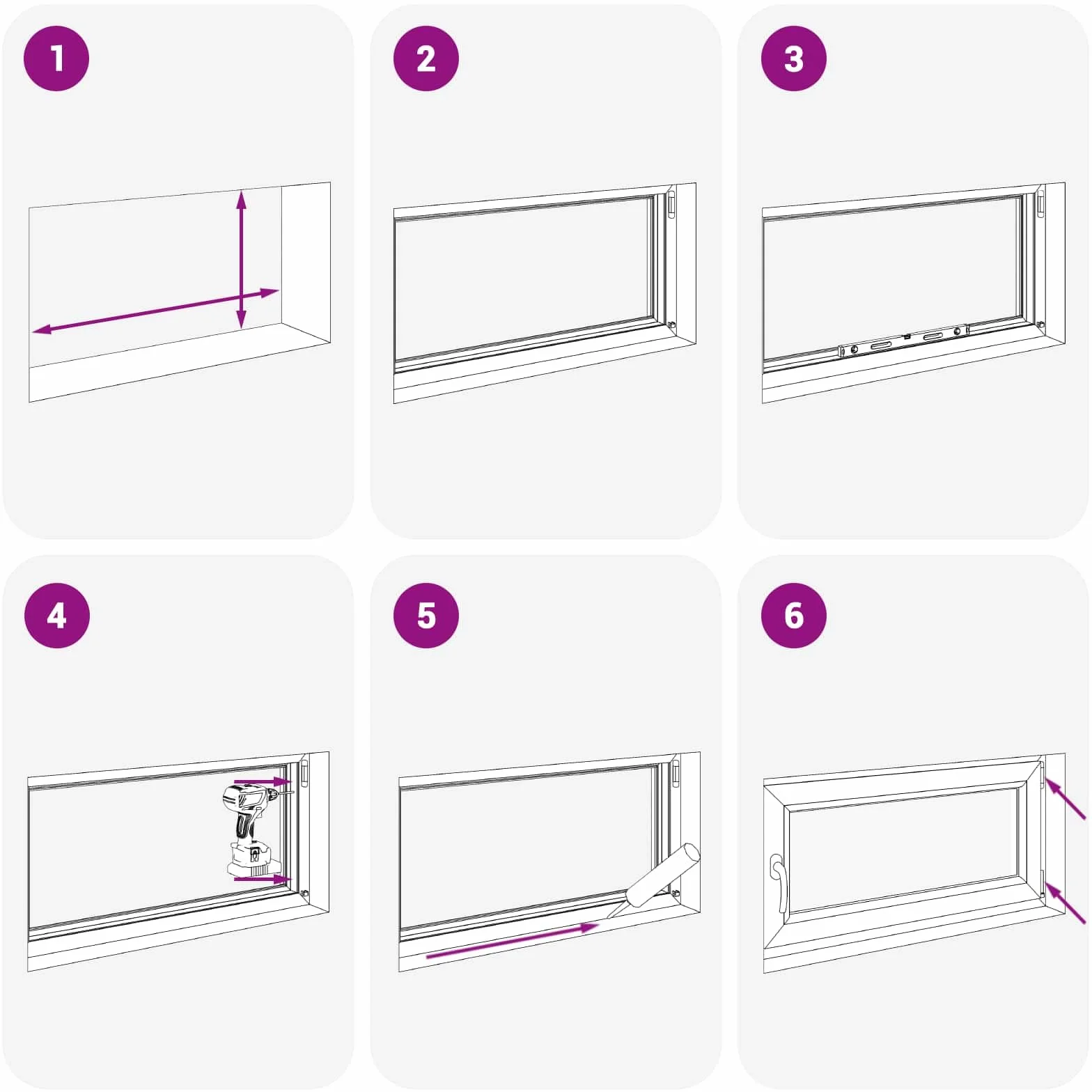 1

2

3

4

5

6