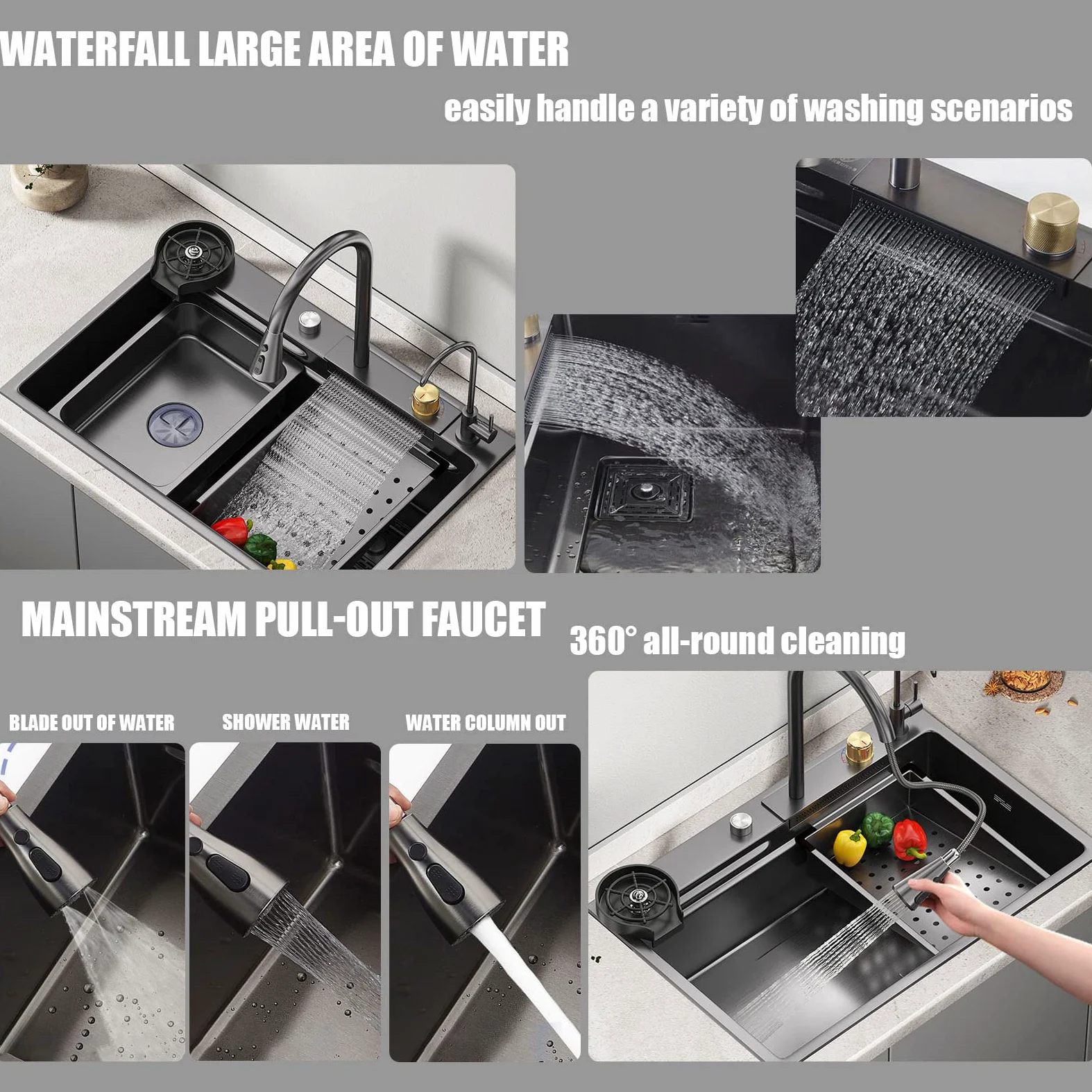 WATERFALL LARGE AREA OF WATER

easily handle a variety of washing scenarios

MAINSTREAM PULL-OUT FAUCET

360° all-round cleaning

BLADE OUT OF WATER

SHOWER WATER

WATER COLUMN OUT