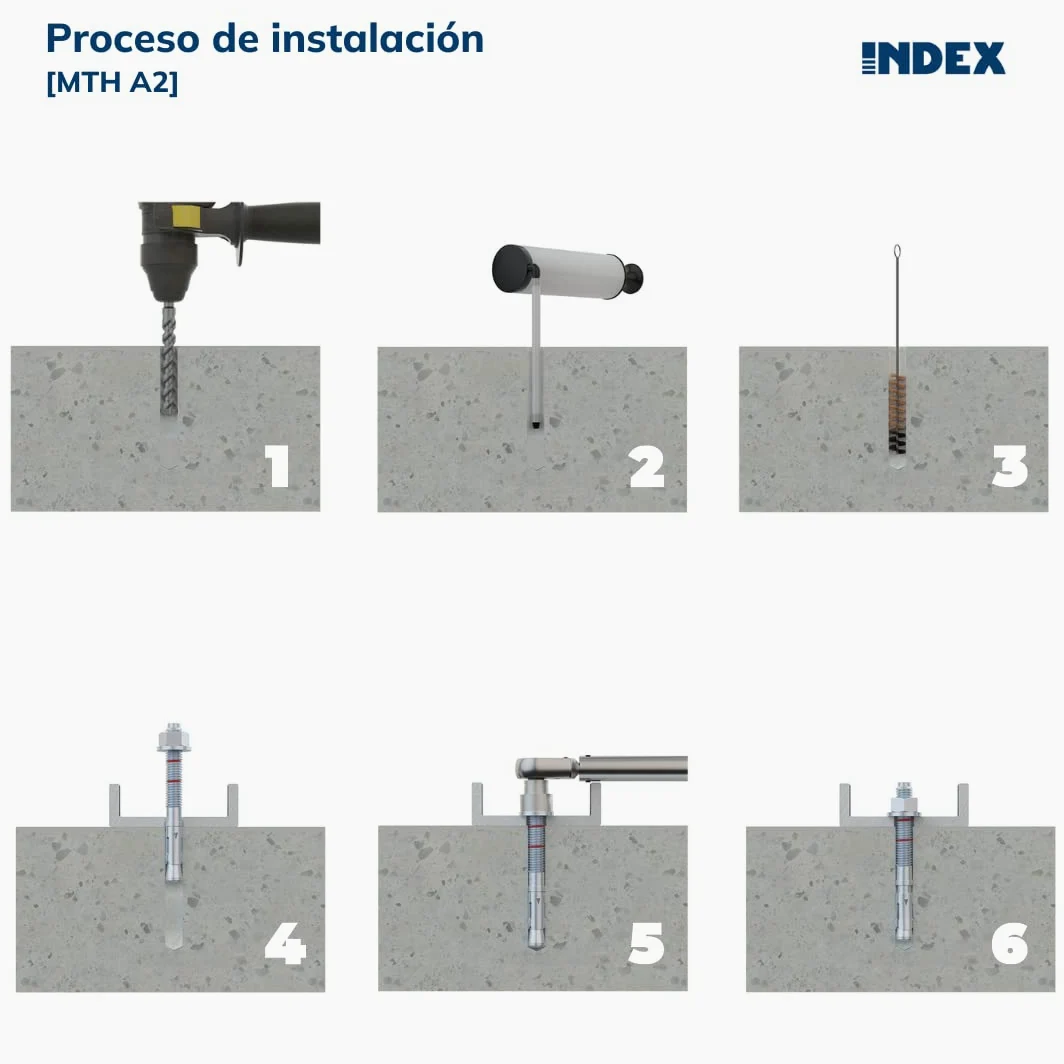 Proceso de instalación
[MTH A2]

INDEX

1

2

3

4

5

6